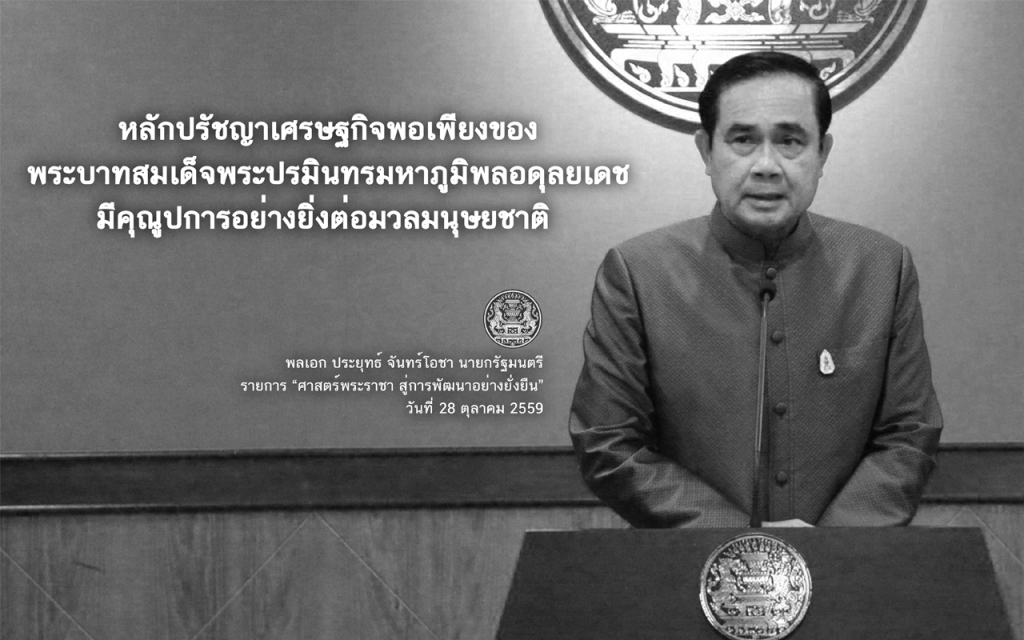 หลักปรัชญาเศรษฐกิจพอเพียงของ
พระบาทสมเด็จพระปรมินทรมหาภูมิพลอดุลยเดช
มีคุณูปการอย่างยิ่งต่อมวลมนุษยชาติ

พลเอก ประยุทธ์ จันทร์โอชา นายกรัฐมนตรี
รายการ "ศาสตร์พระราชา สู่การพัฒนาอย่างยั่งยืน"
วันที่ 28 ตุลาคม 2559