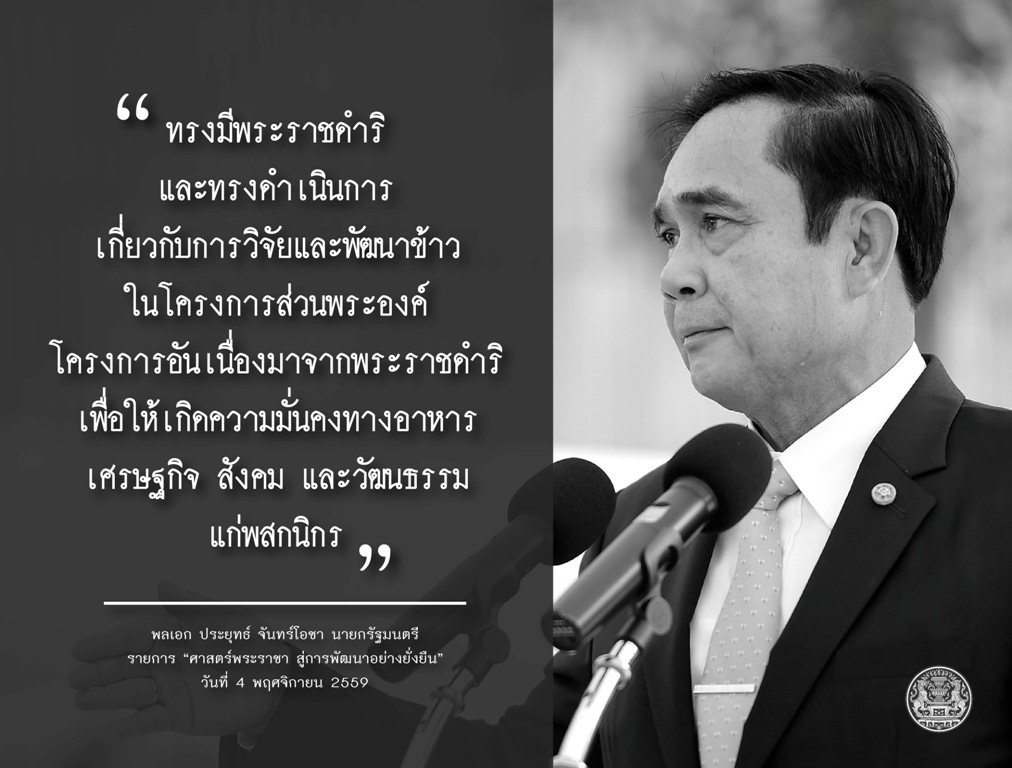 “ ทรงมีพระราชดำริ และทรงดำเนินการ เกี่ยวกับการวิจัยและพัฒนาข้าว ในโครงการส่วนพระองค์ โครงการอันเนื่องมาจากพระราชดำริ เพื่อให้เกิดความมั่นคงทางอาหาร เศรษฐกิจ สังคม และวัฒนธรรม แก่พสกนิกร ”

พลเอก ประยุทธ์ จันทร์โอชา นายกรัฐมนตรี
รายการ “ศาสตร์พระราชา สู่การพัฒนาอย่างยั่งยืน”
วันที่ 4 พฤศจิกายน 2559