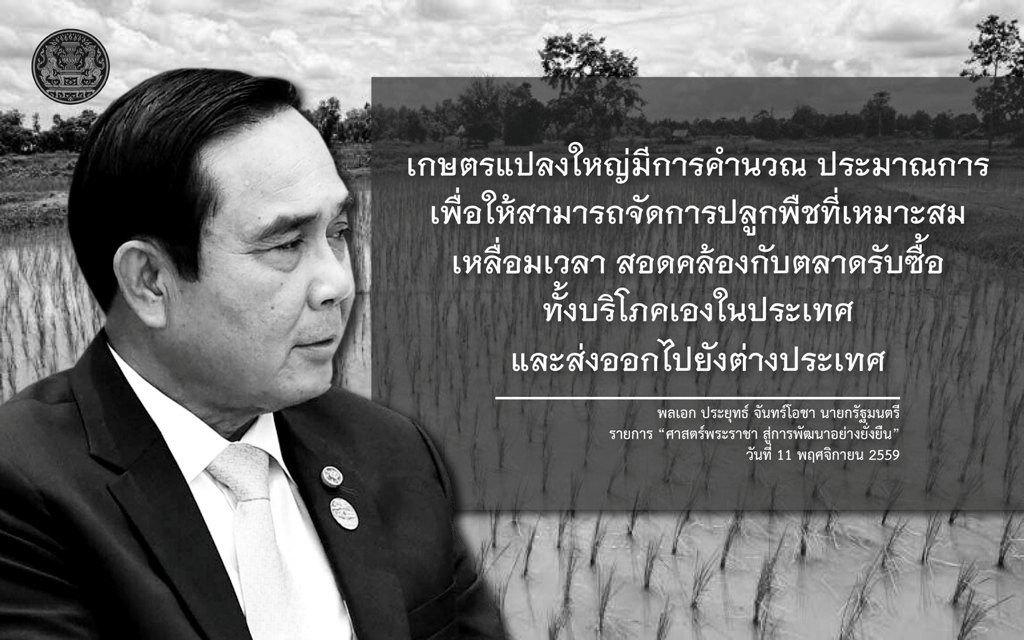 เกษตรแปลงใหญ่มีการคำนวณ ประมาณการ
เพื่อให้สามารถจัดการปลูกพืชที่เหมาะสม
เหลื่อมเวลา สอดคล้องกับตลาดรับซื้อ
ทั้งบริโภคเองในประเทศ
และส่งออกไปยังต่างประเทศ

พลเอก ประยุทธ์ จันทร์โอชา นายกรัฐมนตรี
รายการ "ศาสตร์พระราชา สู่การพัฒนาอย่างยั่งยืน"
วันที่ 11 พฤศจิกายน 2559