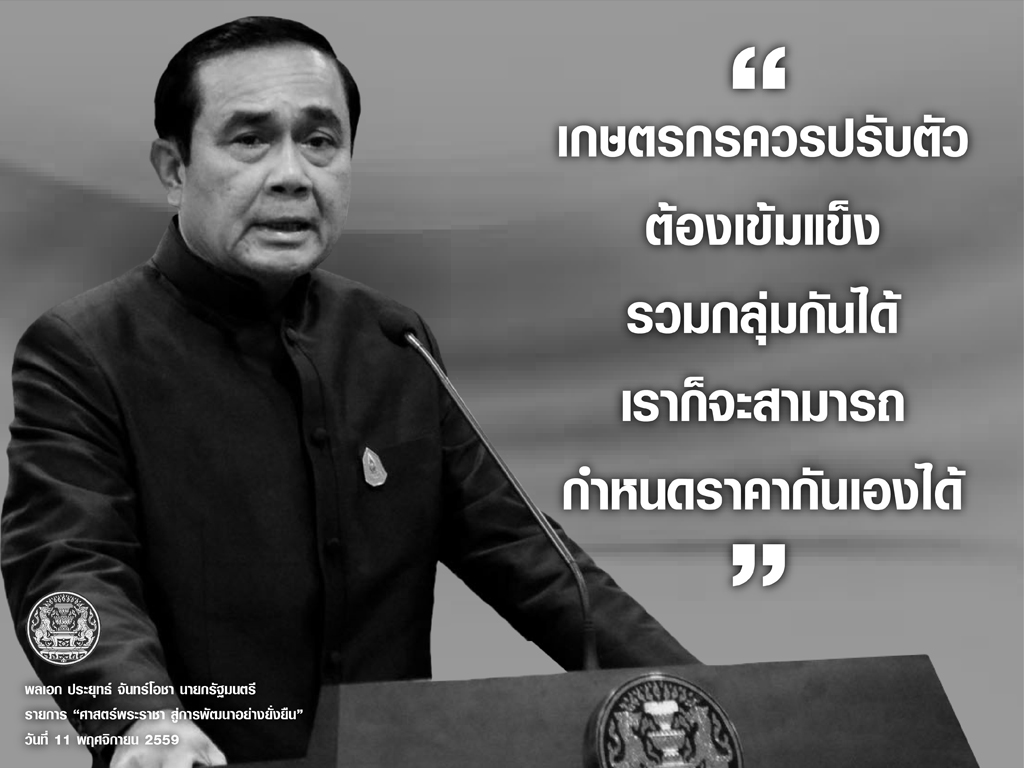 “
เกษตรกรควรปรับตัว
ต้องเข้มแข็ง
รวมกลุ่มกันได้
เราก็จะสามารถ
กำหนดราคากันเองได้
”

พลเอก ประยุทธ์ จันทร์โอชา นายกรัฐมนตรี
รายการ “ศาสตร์พระราชา สู่การพัฒนาอย่างยั่งยืน”
วันที่ 11 พฤศจิกายน 2559