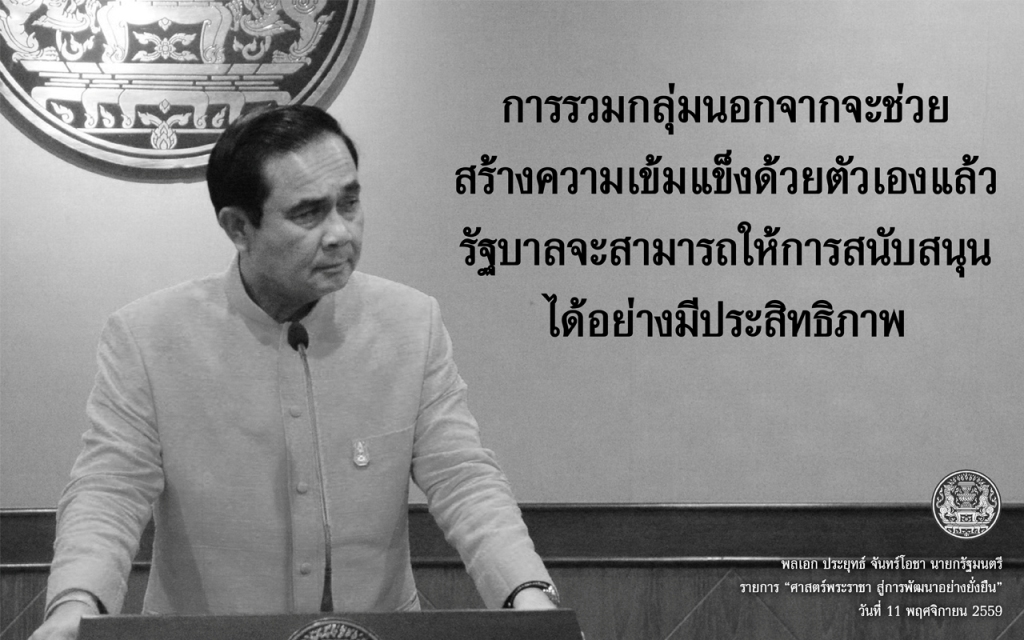 การรวมกลุ่มนอกจากจะช่วย
สร้างความเข้มแข็งด้วยตัวเองแล้ว
รัฐบาลจะสามารถให้การสนับสนุน
ได้อย่างมีประสิทธิภาพ

พลเอก ประยุทธ์ จันทร์โอชา นายกรัฐมนตรี
รายการ "ศาสตร์พระราชา สู่การพัฒนาอย่างยั่งยืน"
วันที่ 11 พฤศจิกายน 2559