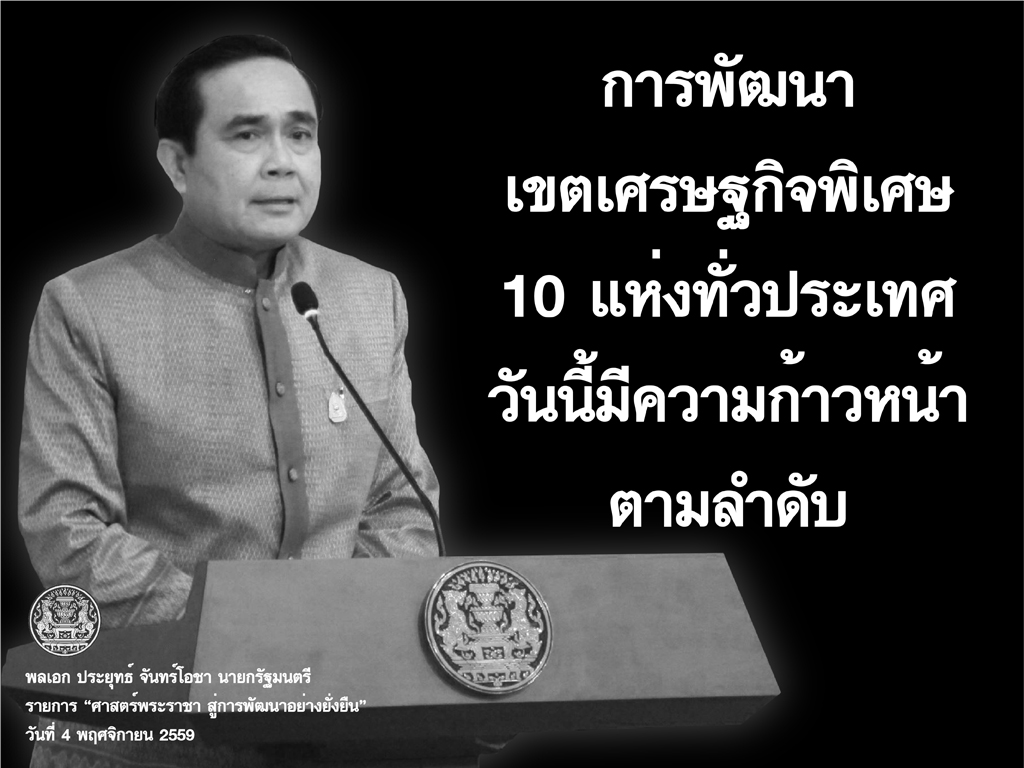 การพัฒนา
เขตเศรษฐกิจพิเศษ
10 แห่งทั่วประเทศ
วันนี้มีความก้าวหน้า
ตามลำดับ

พลเอก ประยุทธ์ จันทร์โอชา นายกรัฐมนตรี
รายการ "ศาสตร์พระราชา สู่การพัฒนาอย่างยั่งยืน"
วันที่ 4 พฤศจิกายน 2559