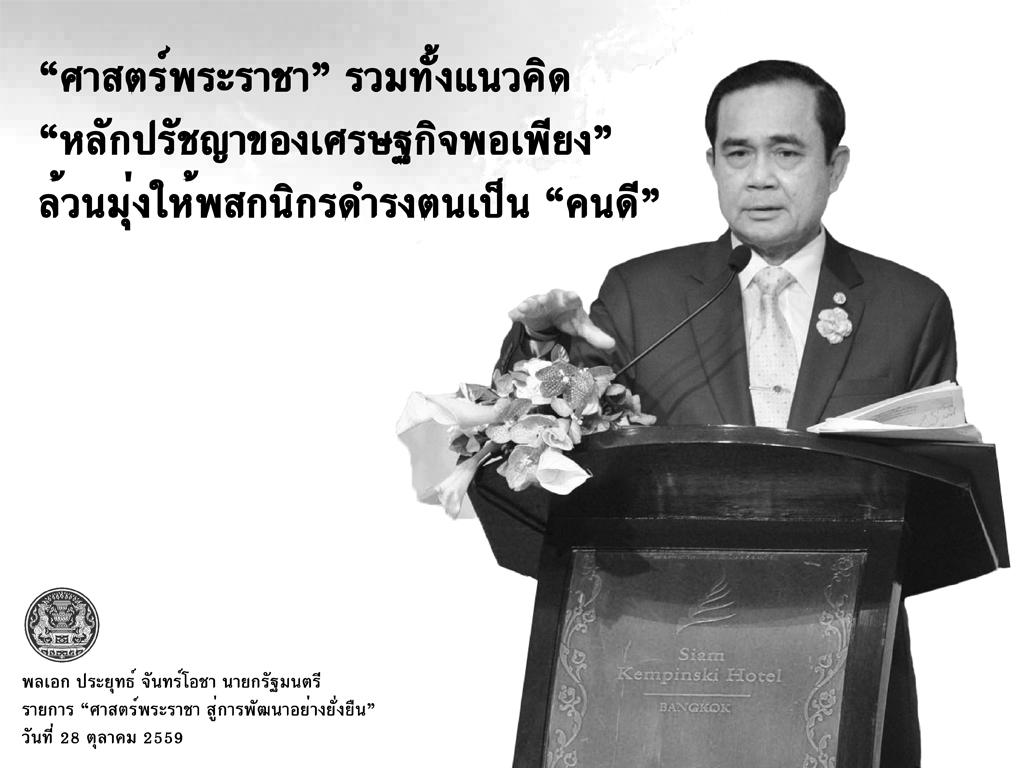 “ศาสตร์พระราชา” รวมทั้งแนวคิด
“หลักปรัชญาของเศรษฐกิจพอเพียง”
ล้วนมุ่งให้พสกนิกรดำรงตนเป็น “คนดี”

Siam
Kempinski Hotel
BANGKOK

พลเอก ประยุทธ์ จันทร์โอชา นายกรัฐมนตรี
รายการ “ศาสตร์พระราชา สู่การพัฒนาอย่างยั่งยืน”
วันที่ 28 ตุลาคม 2559