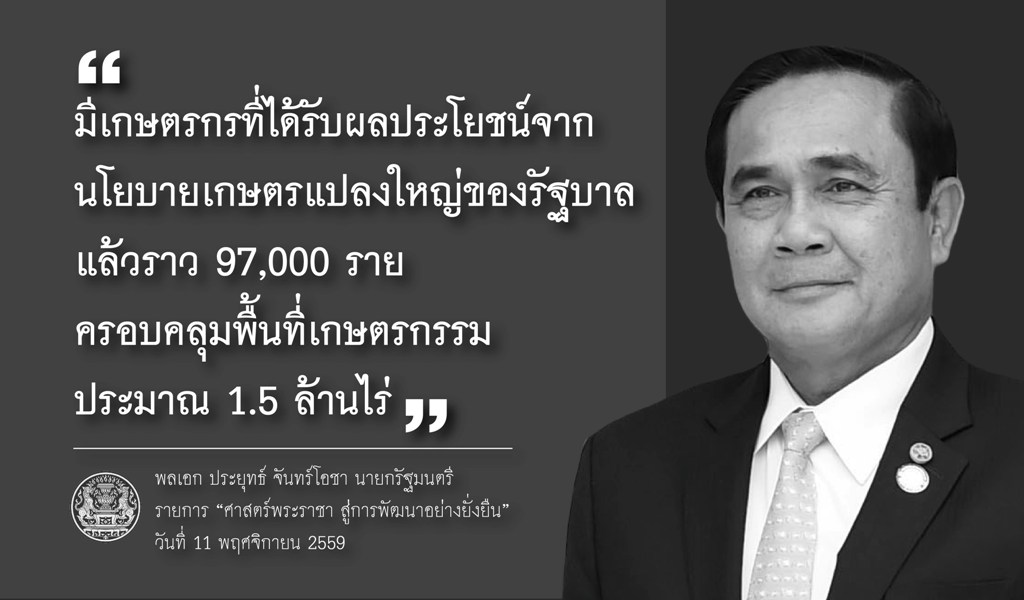 “
มีเกษตรกรที่ได้รับผลประโยชน์จากนโยบายเกษตรแปลงใหญ่ของรัฐบาลแล้วราว 97,000 ราย ครอบคลุมพื้นที่เกษตรกรรมประมาณ 1.5 ล้านไร่ ”

พลเอก ประยุทธ์ จันทร์โอชา นายกรัฐมนตรี
รายการ “ศาสตร์พระราชา สู่การพัฒนาอย่างยั่งยืน”
วันที่ 11 พฤศจิกายน 2559