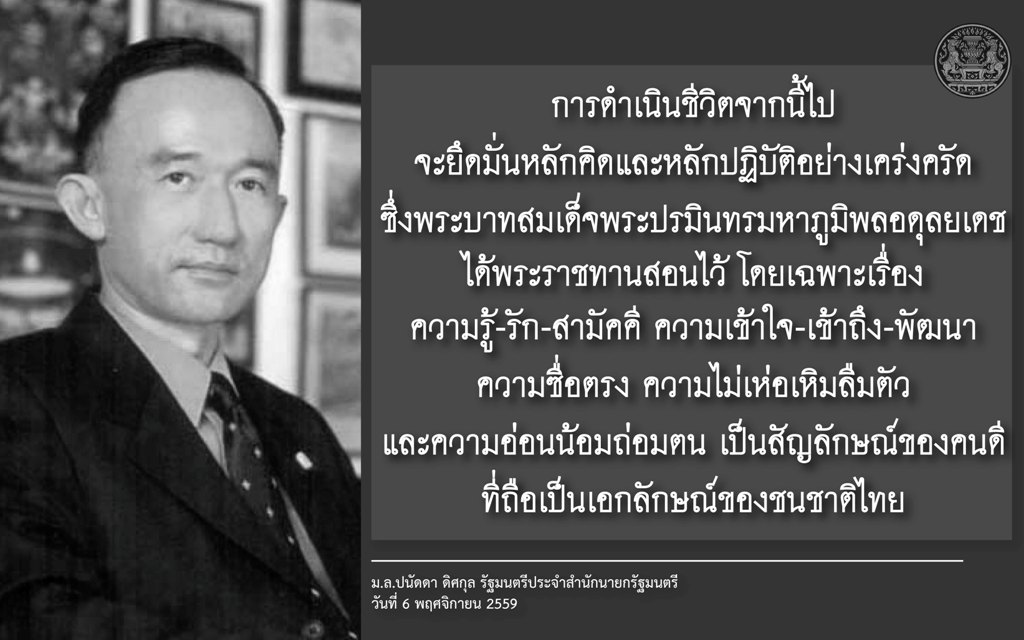 การดำเนินชีวิตจากนี้ไป
จะยึดมั่นหลักคิดและหลักปฏิบัติอย่างเคร่งครัด
ซึ่งพระบาทสมเด็จพระปรมินทรมหาภูมิพลอดุลยเดช
ได้พระราชทานสอนไว้ โดยเฉพาะเรื่อง
ความรู้-รัก-สามัคคี ความเข้าใจ-เข้าถึง-พัฒนา
ความซื่อตรง ความไม่เห่อเหิมลืมตัว
และความอ่อนน้อมถ่อมตน เป็นสัญลักษณ์ของคนดี
ที่ถือเป็นเอกลักษณ์ของชนชาติไทย

ม.ล.ปนัดดา ดิศกุล รัฐมนตรีประจำสำนักนายกรัฐมนตรี
วันที่ 6 พฤศจิกายน 2559