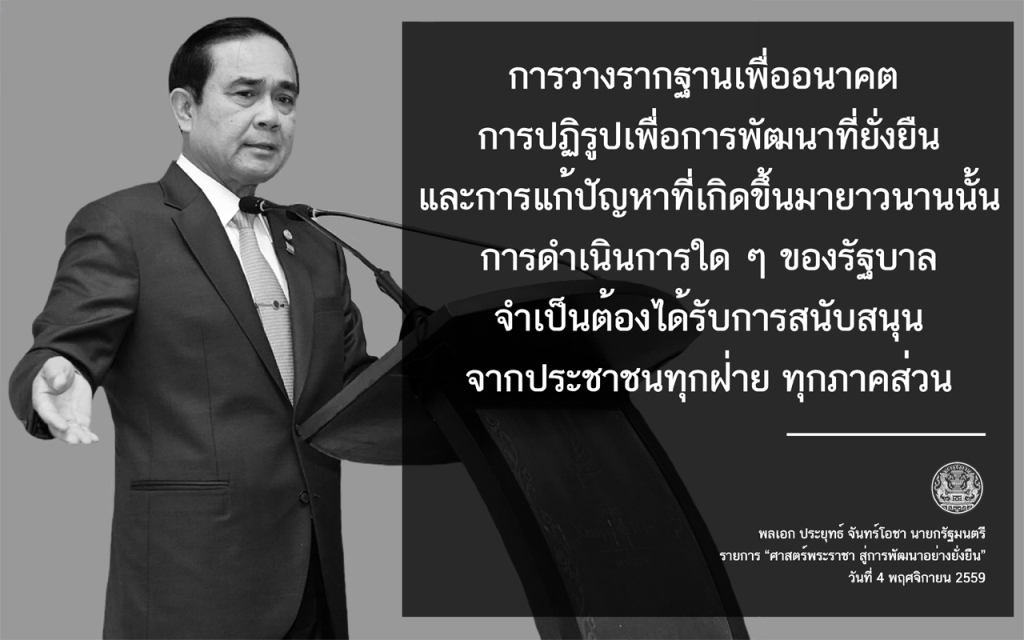 การวางรากฐานเพื่ออนาคต
การปฏิรูปเพื่อการพัฒนาที่ยั่งยืน
และการแก้ปัญหาที่เกิดขึ้นมายาวนานนั้น
การดำเนินการใด ๆ ของรัฐบาล
จำเป็นต้องได้รับการสนับสนุน
จากประชาชนทุกฝ่าย ทุกภาคส่วน

พลเอก ประยุทธ์ จันทร์โอชา นายกรัฐมนตรี
รายการ "ศาสตร์พระราชา สู่การพัฒนาอย่างยั่งยืน"
วันที่ 4 พฤศจิกายน 2559