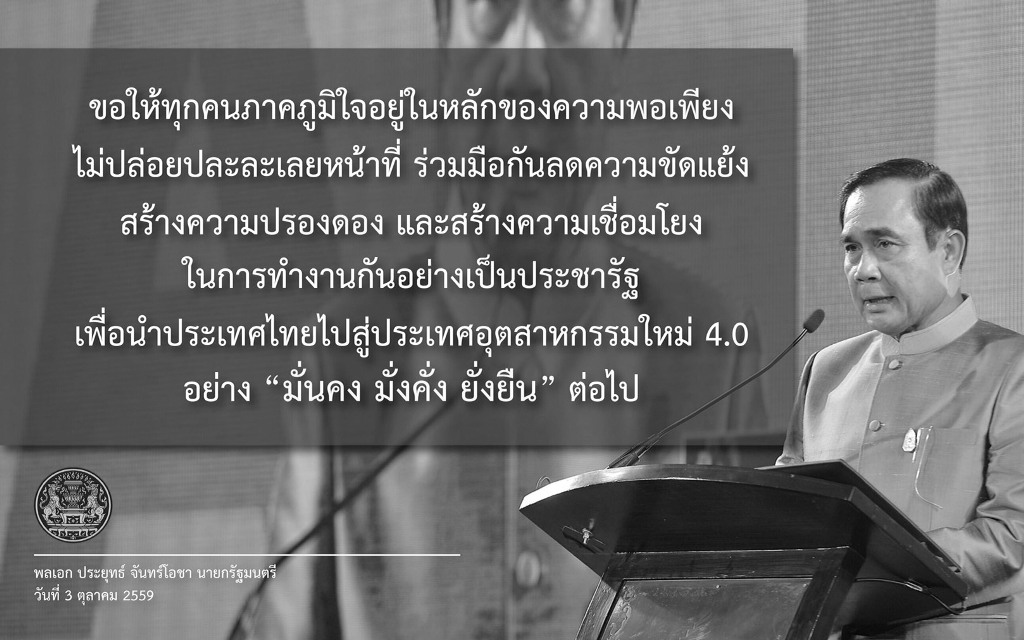 ขอให้ทุกคนภาคภูมิใจอยู่ในหลักของความพอเพียง ไม่ปล่อยปละละเลยหน้าที่ ร่วมมือกันลดความขัดแย้ง สร้างความปรองดอง และสร้างความเชื่อมโยง ในการทำงานกันอย่างเป็นประชารัฐ เพื่อนำประเทศไทยไปสู่ประเทศอุตสาหกรรมใหม่ 4.0 อย่าง “มั่นคง มั่งคั่ง ยั่งยืน” ต่อไป

พลเอก ประยุทธ์ จันทร์โอชา นายกรัฐมนตรี
วันที่ 3 ตุลาคม 2559