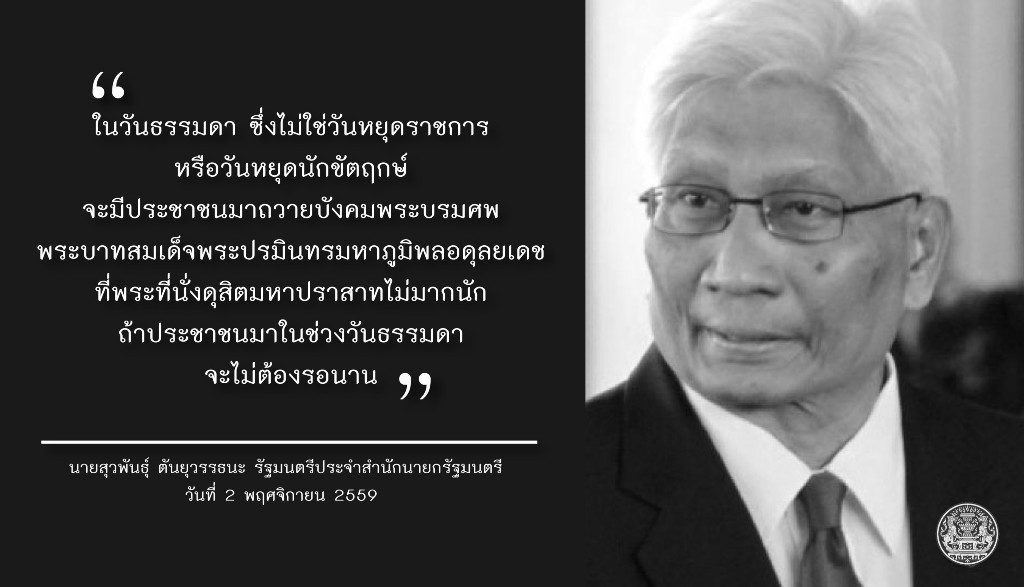 “
ในวันธรรมดา ซึ่งไม่ใช่วันหยุดราชการ หรือวันหยุดนักขัตฤกษ์ จะมีประชาชนมาถวายบังคมพระบรมศพ พระบาทสมเด็จพระปรมินทรมหาภูมิพลอดุลยเดช ที่พระที่นั่งดุสิตมหาปราสาทไม่มากนัก ถ้าประชาชนมาในช่วงวันธรรมดา จะไม่ต้องรอนาน ”

นายสุวพันธุ์ ตันยุวรรธนะ รัฐมนตรีประจำสำนักนายกรัฐมนตรี
วันที่ 2 พฤศจิกายน 2559