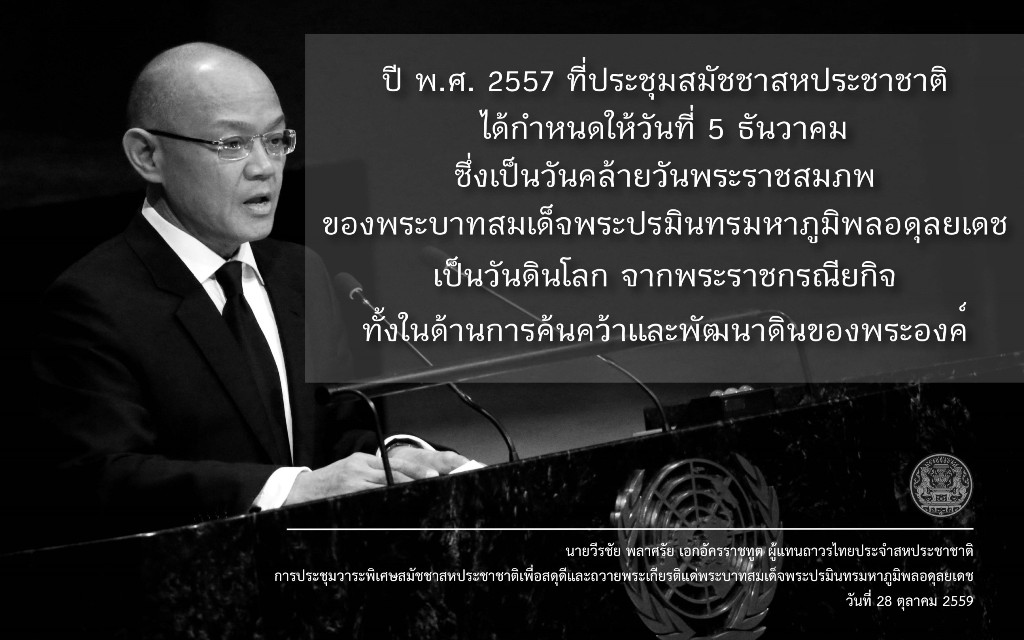 ปี พ.ศ. 2557 ที่ประชุมสมัชชาสหประชาชาติ
ได้กำหนดให้วันที่ 5 ธันวาคม
ซึ่งเป็นวันคล้ายวันพระราชสมภพ
ของพระบาทสมเด็จพระปรมินทรมหาภูมิพลอดุลยเดช
เป็นวันดินโลก จากพระราชกรณียกิจ
ทั้งในด้านการค้นคว้าและพัฒนาดินของพระองค์

นายวีรชัย พลาศรัย เอกอัครราชทูต ผู้แทนถาวรไทยประจำสหประชาชาติ
การประชุมวาระพิเศษสมัชชาสหประชาชาติเพื่อสดุดีและถวายพระเกียรติแด่พระบาทสมเด็จพระปรมินทรมหาภูมิพลอดุลยเดช
วันที่ 28 ตุลาคม 2559