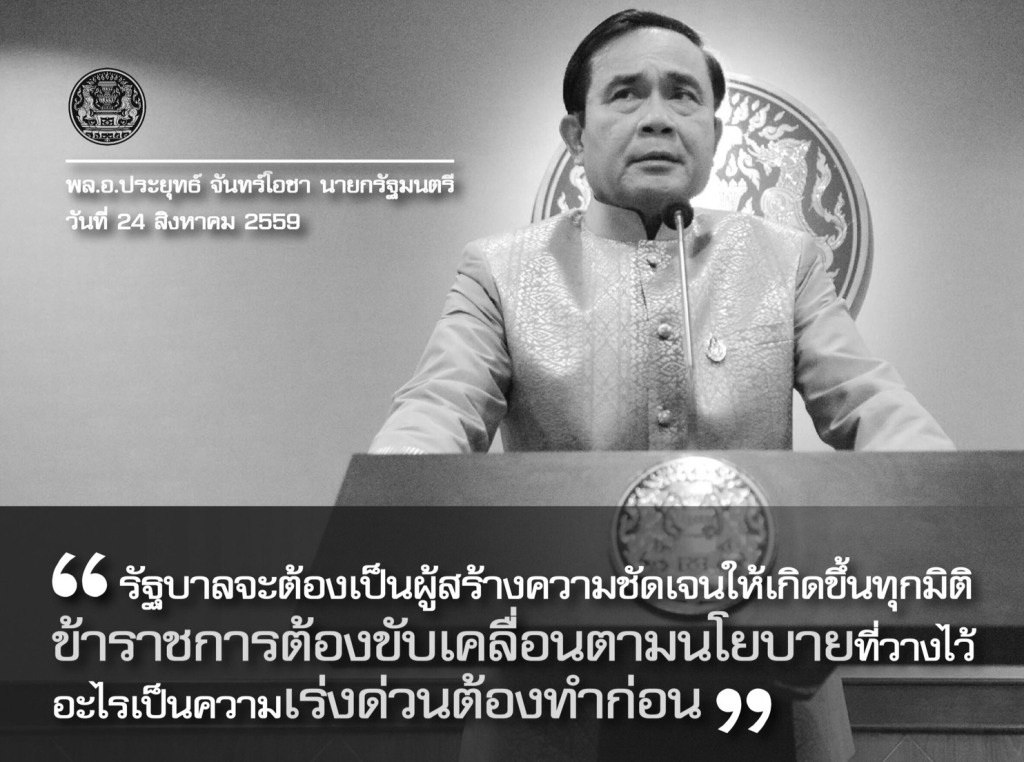 พล.อ.ประยุทธ์ จันทร์โอชา นายกรัฐมนตรี
วันที่ 24 สิงหาคม 2559

“ รัฐบาลจะต้องเป็นผู้สร้างความชัดเจนให้เกิดขึ้นทุกมิติ ข้าราชการต้องขับเคลื่อนตามนโยบายที่วางไว้ อะไรเป็นความเร่งด่วนต้องทำก่อน ”