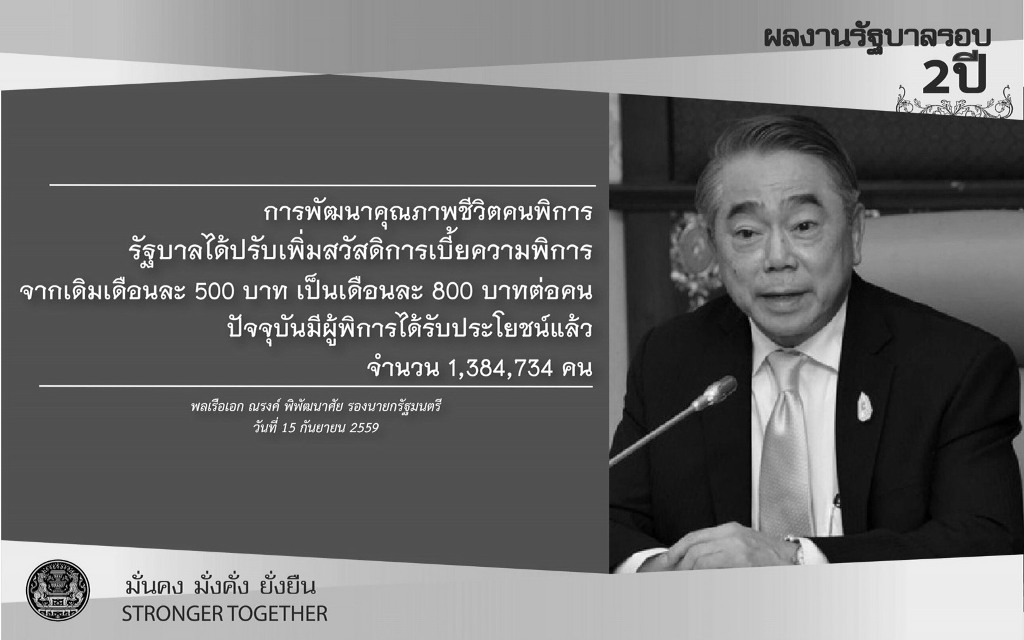 ผลงานรัฐบาลรอบ
2ปี

การพัฒนาคุณภาพชีวิตคนพิการ
รัฐบาลได้ปรับเพิ่มสวัสดิการเบี้ยความพิการ
จากเดิมเดือนละ 500 บาท เป็นเดือนละ 800 บาทต่อคน
ปัจจุบันมีผู้พิการได้รับประโยชน์แล้ว
จำนวน 1,384,734 คน

พลเรือเอก ณรงค์ พิพัฒนาศัย รองนายกรัฐมนตรี
วันที่ 15 กันยายน 2559

มั่นคง มั่งคั่ง ยั่งยืน
STRONGER TOGETHER