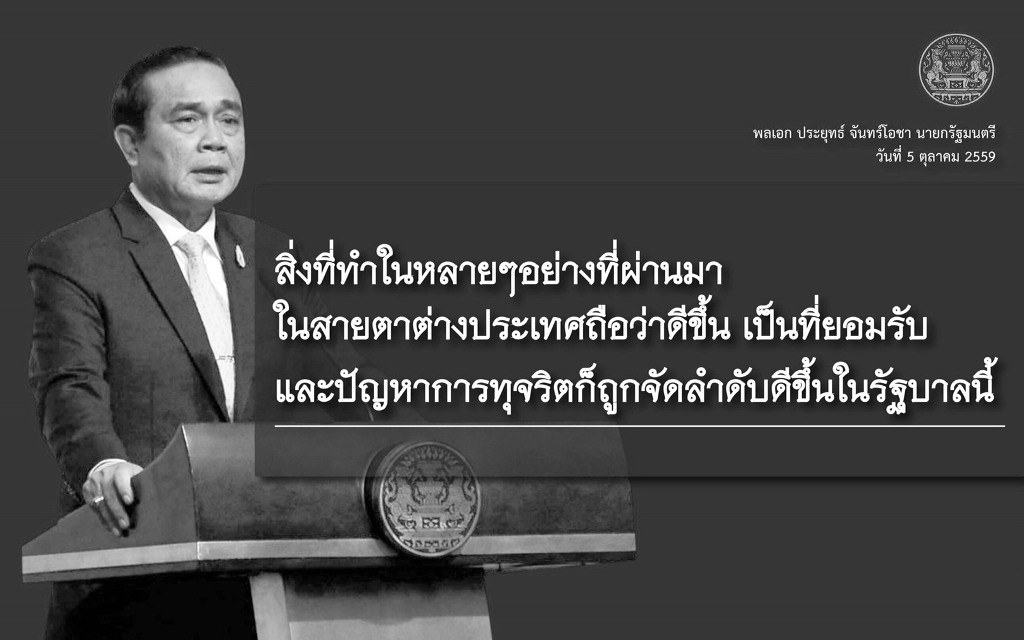 พลเอก ประยุทธ์ จันทร์โอชา นายกรัฐมนตรี
วันที่ 5 ตุลาคม 2559

สิ่งที่ทำในหลายๆอย่างที่ผ่านมา
ในสายตาต่างประเทศถือว่าดีขึ้น เป็นที่ยอมรับ
และปัญหาการทุจริตก็ถูกจัดลำดับดีขึ้นในรัฐบาลนี้