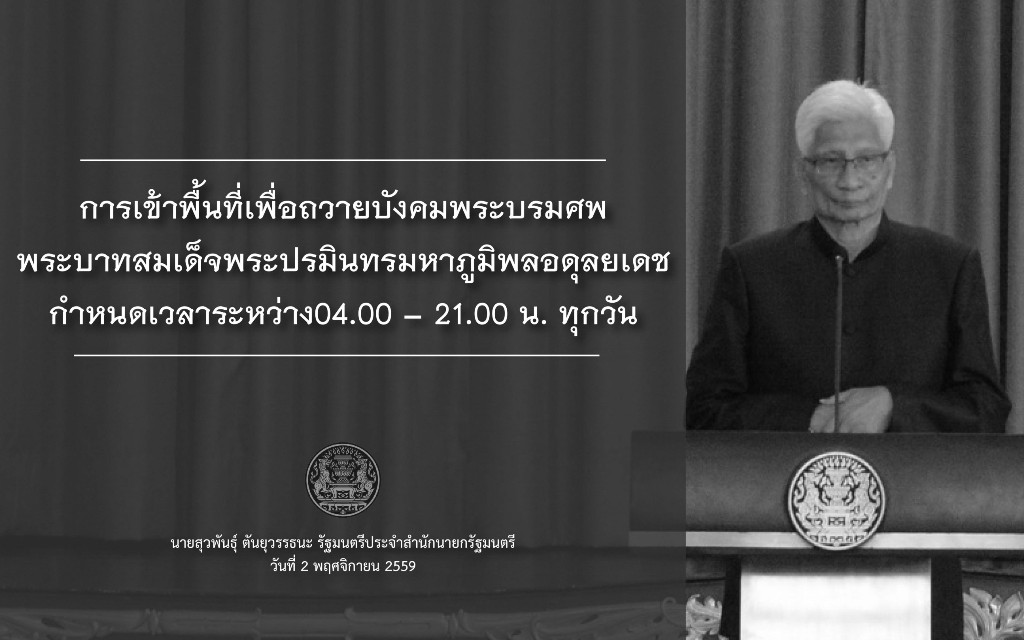 การเข้าพื้นที่เพื่อถวายบังคมพระบรมศพ
พระบาทสมเด็จพระปรมินทรมหาภูมิพลอดุลยเดช
กำหนดเวลาระหว่าง04.00 – 21.00 น. ทุกวัน

นายสุวพันธุ์ ตันยุวรรธนะ รัฐมนตรีประจำสำนักนายกรัฐมนตรี
วันที่ 2 พฤศจิกายน 2559