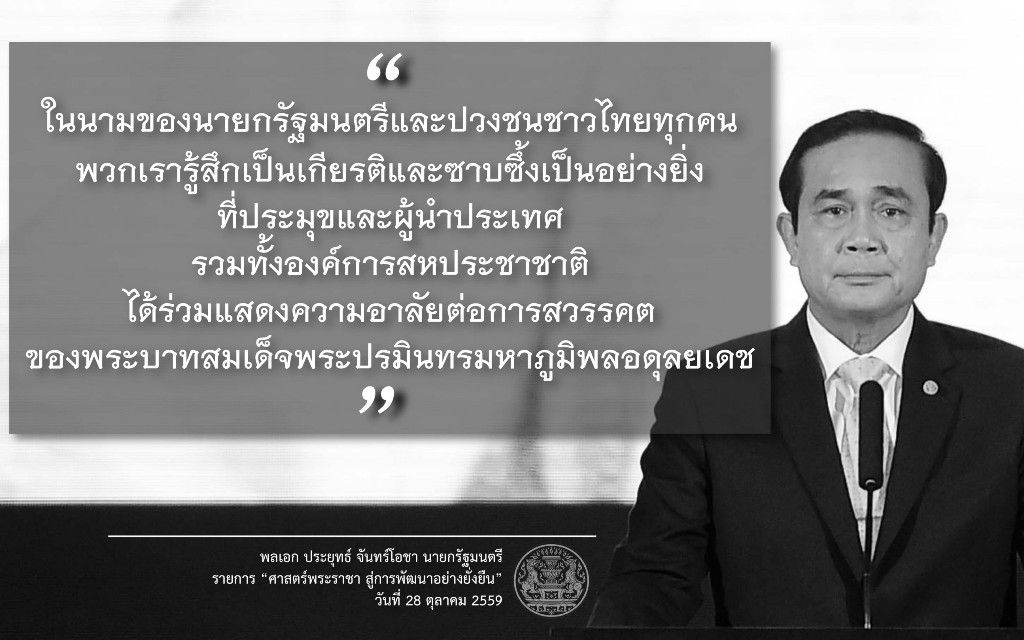 “
ในนามของนายกรัฐมนตรีและปวงชนชาวไทยทุกคน พวกเรารู้สึกเป็นเกียรติและซาบซึ้งเป็นอย่างยิ่ง ที่ประมุขและผู้นำประเทศ รวมทั้งองค์การสหประชาชาติ ได้ร่วมแสดงความอาลัยต่อการสวรรคต ของพระบาทสมเด็จพระปรมินทรมหาภูมิพลอดุลยเดช
”

พลเอก ประยุทธ์ จันทร์โอชา นายกรัฐมนตรี
รายการ “ศาสตร์พระราชา สู่การพัฒนาอย่างยั่งยืน”
วันที่ 28 ตุลาคม 2559