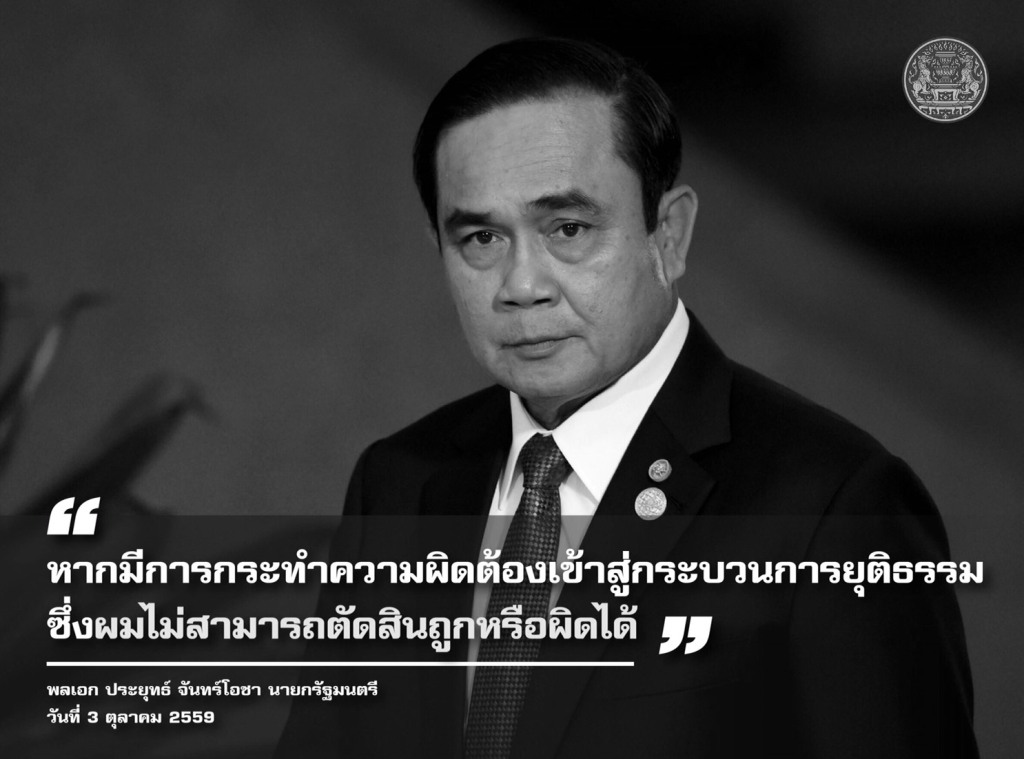 “ หากมีการกระทำความผิดต้องเข้าสู่กระบวนการยุติธรรม ซึ่งผมไม่สามารถตัดสินถูกหรือผิดได้ ”

พลเอก ประยุทธ์ จันทร์โอชา นายกรัฐมนตรี
วันที่ 3 ตุลาคม 2559