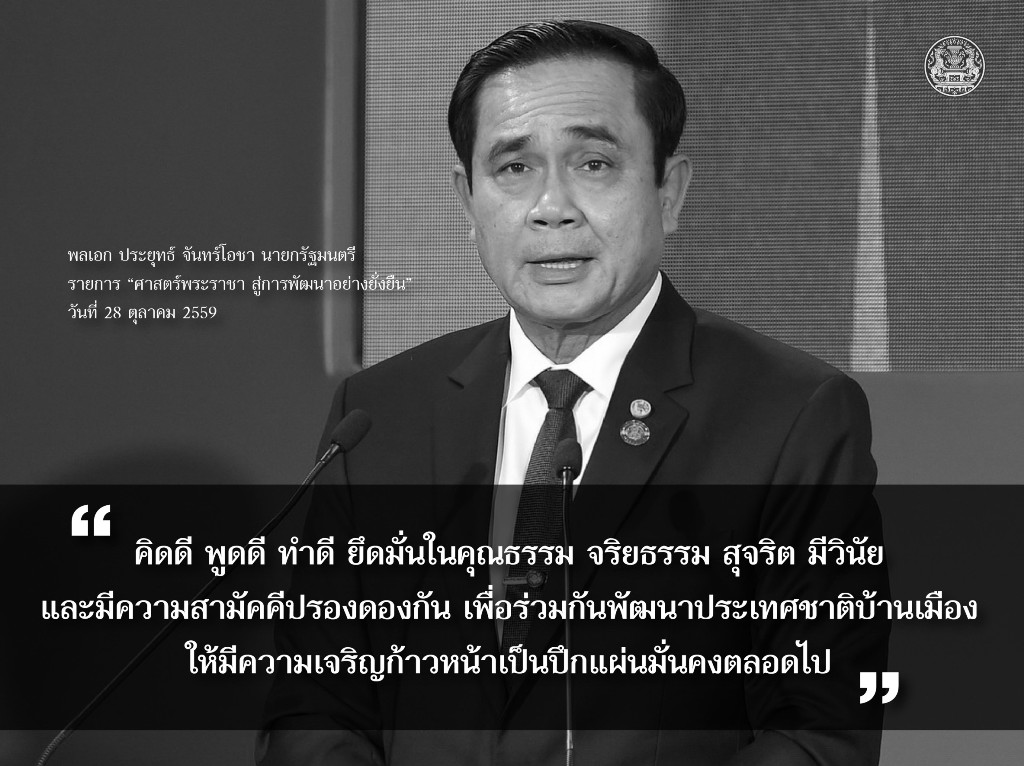 พลเอก ประยุทธ์ จันทร์โอชา นายกรัฐมนตรี
รายการ "ศาสตร์พระราชา สู่การพัฒนาอย่างยั่งยืน"
วันที่ 28 ตุลาคม 2559

“ คิดดี พูดดี ทำดี ยึดมั่นในคุณธรรม จริยธรรม สุจริต มีวินัย และมีความสามัคคีปรองดองกัน เพื่อร่วมกันพัฒนาประเทศชาติบ้านเมือง ให้มีความเจริญก้าวหน้าเป็นปึกแผ่นมั่นคงตลอดไป ”