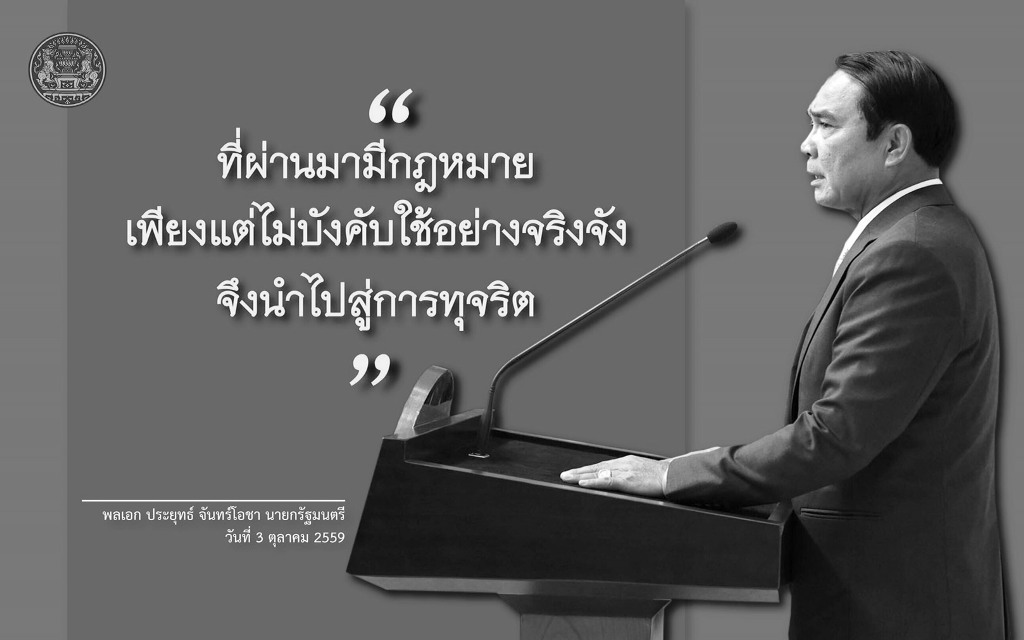 “
ที่ผ่านมามีกฎหมาย
เพียงแต่ไม่บังคับใช้อย่างจริงจัง
จึงนำไปสู่การทุจริต
”

พลเอก ประยุทธ์ จันทร์โอชา นายกรัฐมนตรี
วันที่ 3 ตุลาคม 2559