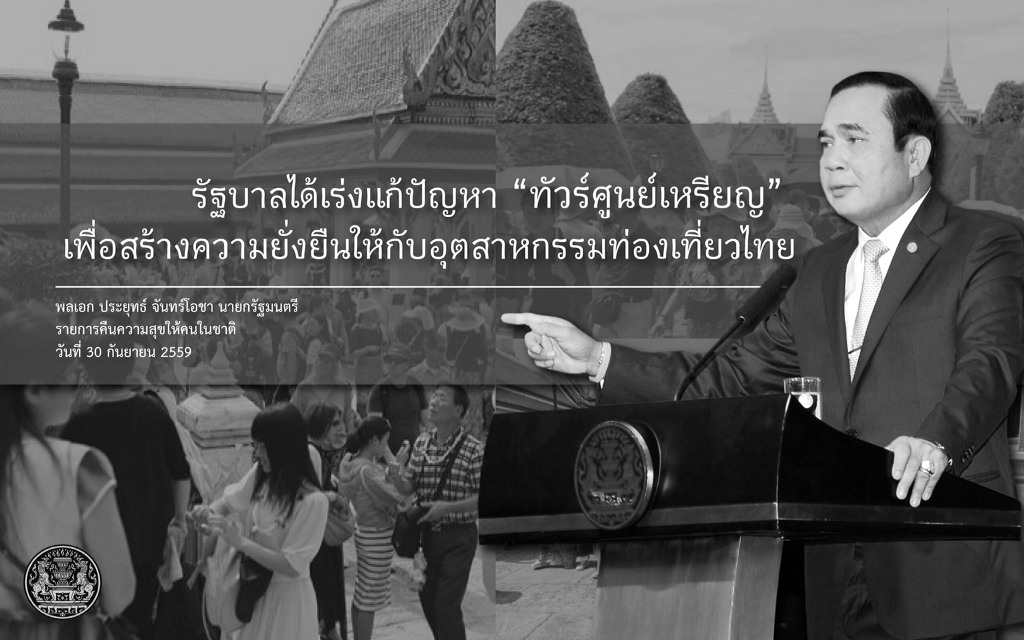 รัฐบาลได้เร่งแก้ปัญหา “ทัวร์ศูนย์เหรียญ” เพื่อสร้างความยั่งยืนให้กับอุตสาหกรรมท่องเที่ยวไทย

พลเอก ประยุทธ์ จันทร์โอชา นายกรัฐมนตรี
รายการคืนความสุขให้คนในชาติ
วันที่ 30 กันยายน 2559