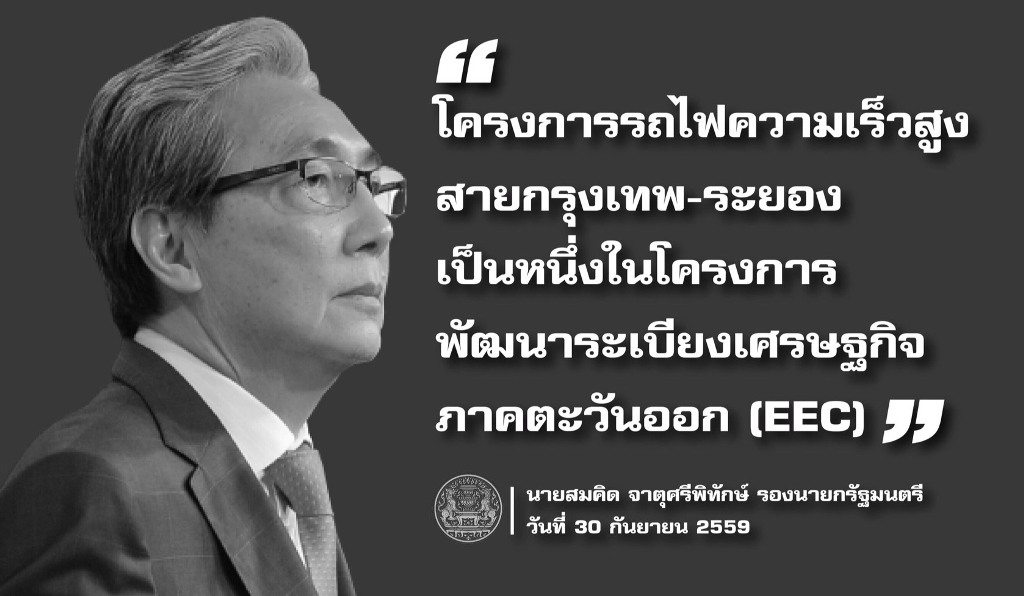 “ โครงการรถไฟความเร็วสูง สายกรุงเทพ-ระยอง เป็นหนึ่งในโครงการ พัฒนาระเบียงเศรษฐกิจ ภาคตะวันออก (EEC) ”

นายสมคิด จาตุศรีพิทักษ์ รองนายกรัฐมนตรี
วันที่ 30 กันยายน 2559