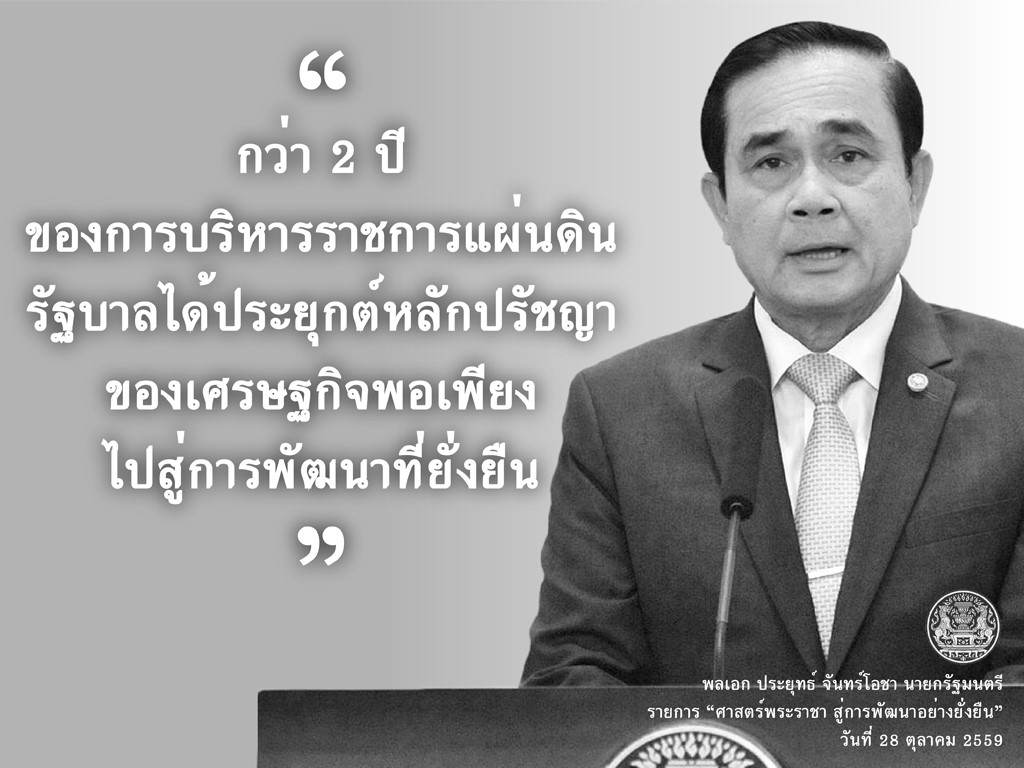 “
กว่า 2 ปี
ของการบริหารราชการแผ่นดิน
รัฐบาลได้ประยุกต์หลักปรัชญา
ของเศรษฐกิจพอเพียง
ไปสู่การพัฒนาที่ยั่งยืน
”

พลเอก ประยุทธ์ จันทร์โอชา นายกรัฐมนตรี
รายการ “ศาสตร์พระราชา สู่การพัฒนาอย่างยั่งยืน”
วันที่ 28 ตุลาคม 2559