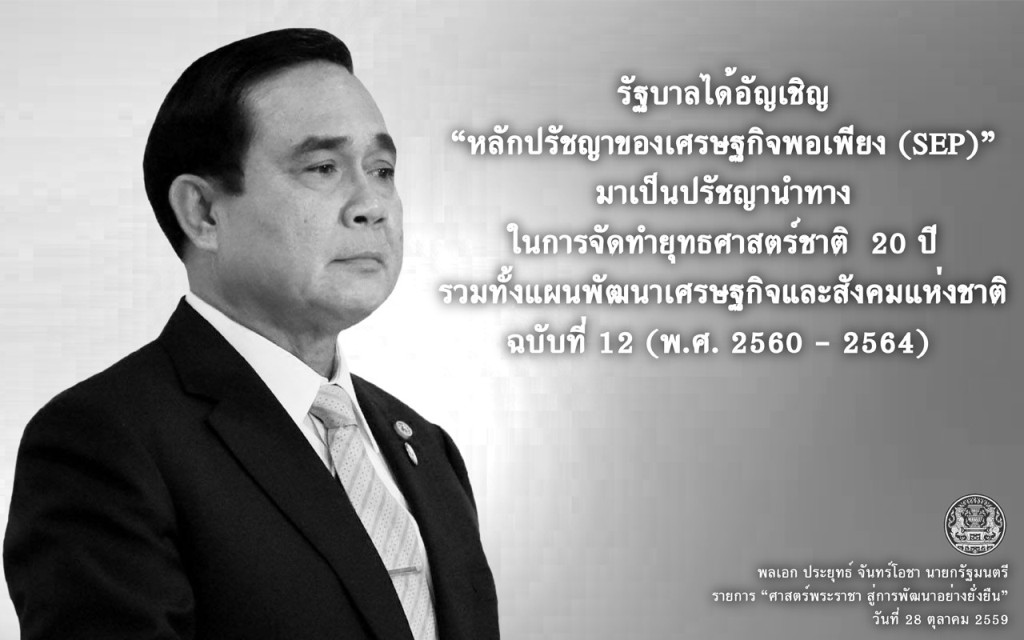 รัฐบาลได้อัญเชิญ
“หลักปรัชญาของเศรษฐกิจพอเพียง (SEP)”
มาเป็นปรัชญานำทาง
ในการจัดทำยุทธศาสตร์ชาติ 20 ปี
รวมทั้งแผนพัฒนาเศรษฐกิจและสังคมแห่งชาติ
ฉบับที่ 12 (พ.ศ. 2560 - 2564)

พลเอก ประยุทธ์ จันทร์โอชา นายกรัฐมนตรี
รายการ “ศาสตร์พระราชา สู่การพัฒนาอย่างยั่งยืน”
วันที่ 28 ตุลาคม 2559