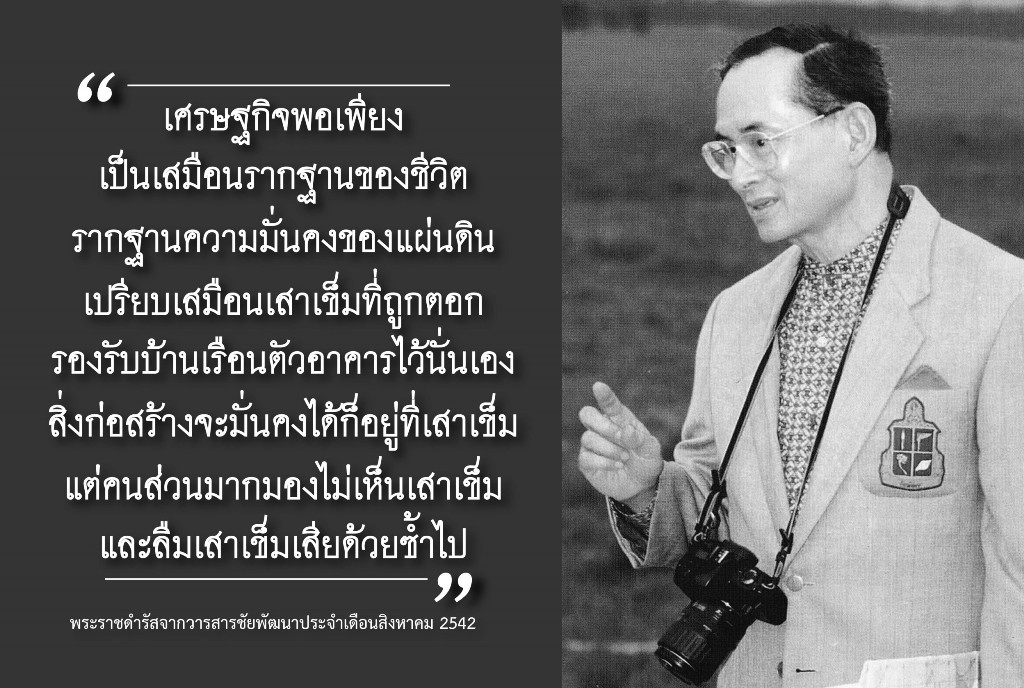 “ เศรษฐกิจพอเพียง
เป็นเสมือนรากฐานของชีวิต
รากฐานความมั่นคงของแผ่นดิน
เปรียบเสมือนเสาเข็มที่ถูกตอก
รองรับบ้านเรือนตัวอาคารไว้นั่นเอง
สิ่งก่อสร้างจะมั่นคงได้ก็อยู่ที่เสาเข็ม
แต่คนส่วนมากมองไม่เห็นเสาเข็ม
และลืมเสาเข็มเสียด้วยซ้ำไป ”

พระราชดำรัสจากวารสารชัยพัฒนาประจำเดือนสิงหาคม 2542