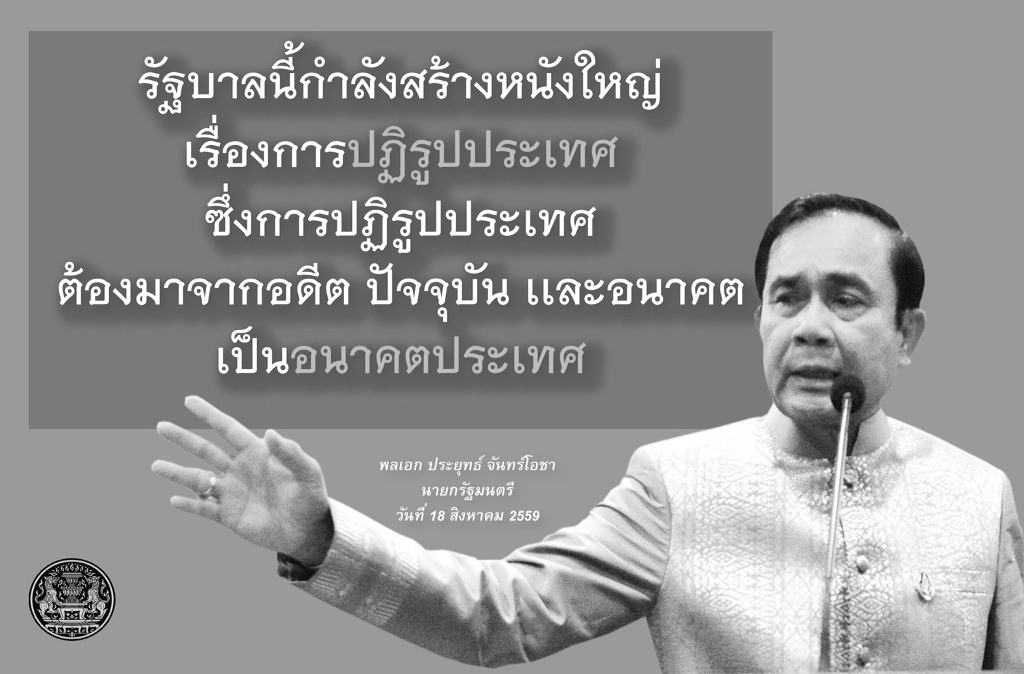 รัฐบาลนี้กำลังสร้างหนังใหญ่
เรื่องการปฏิรูปประเทศ
ซึ่งการปฏิรูปประเทศ
ต้องมาจากอดีต ปัจจุบัน และอนาคต
เป็นอนาคตประเทศ

พลเอก ประยุทธ์ จันทร์โอชา
นายกรัฐมนตรี
วันที่ 18 สิงหาคม 2559