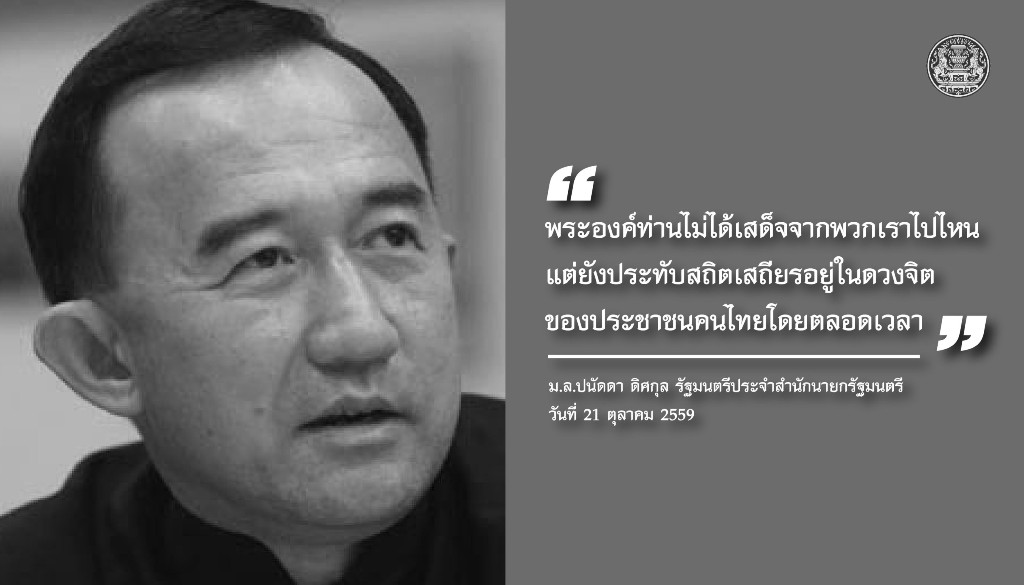 “
พระองค์ท่านไม่ได้เสด็จจากพวกเราไปไหน แต่ยังประทับสถิตเสถียรอยู่ในดวงจิต ของประชาชนคนไทยโดยตลอดเวลา
”

ม.ล.ปนัดดา ดิศกุล รัฐมนตรีประจำสำนักนายกรัฐมนตรี
วันที่ 21 ตุลาคม 2559