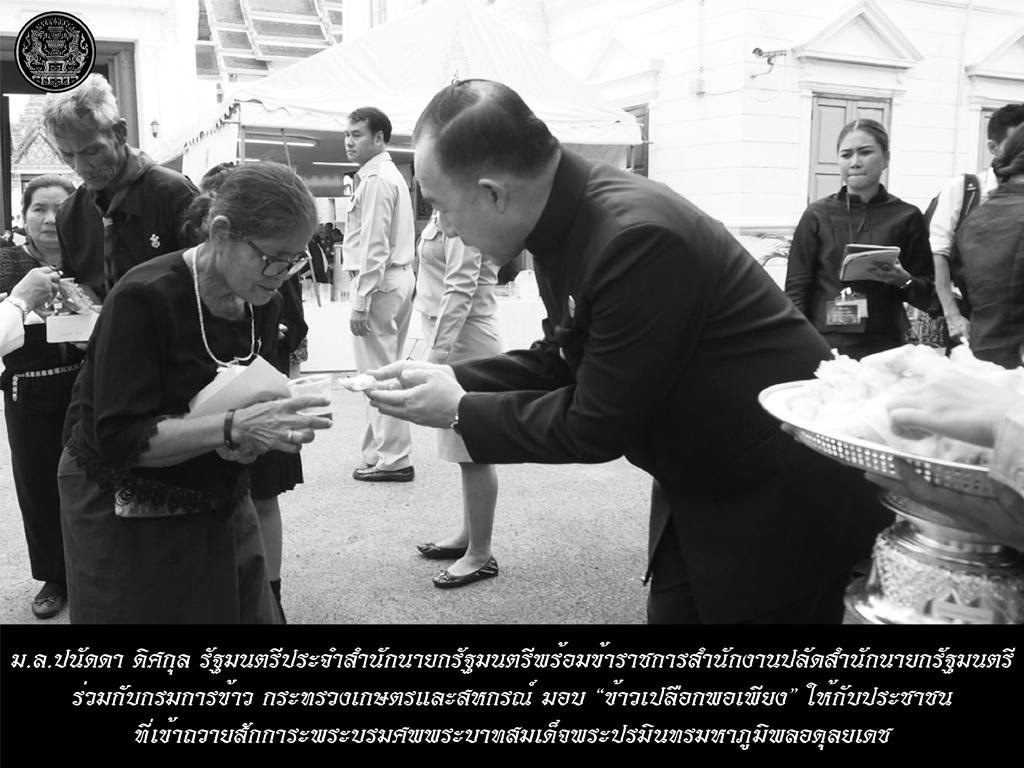 ม.ล.ปนัดดา ดิศกุล รัฐมนตรีประจำสำนักนายกรัฐมนตรีพร้อมข้าราชการสำนักงานปลัดสำนักนายกรัฐมนตรี ร่วมกับกรมการข้าว กระทรวงเกษตรและสหกรณ์ มอบ "ข้าวเปลือกพอเพียง" ให้กับประชาชน ที่เข้าถวายสักการะพระบรมศพพระบาทสมเด็จพระปรมินทรมหาภูมิพลอดุลยเดช