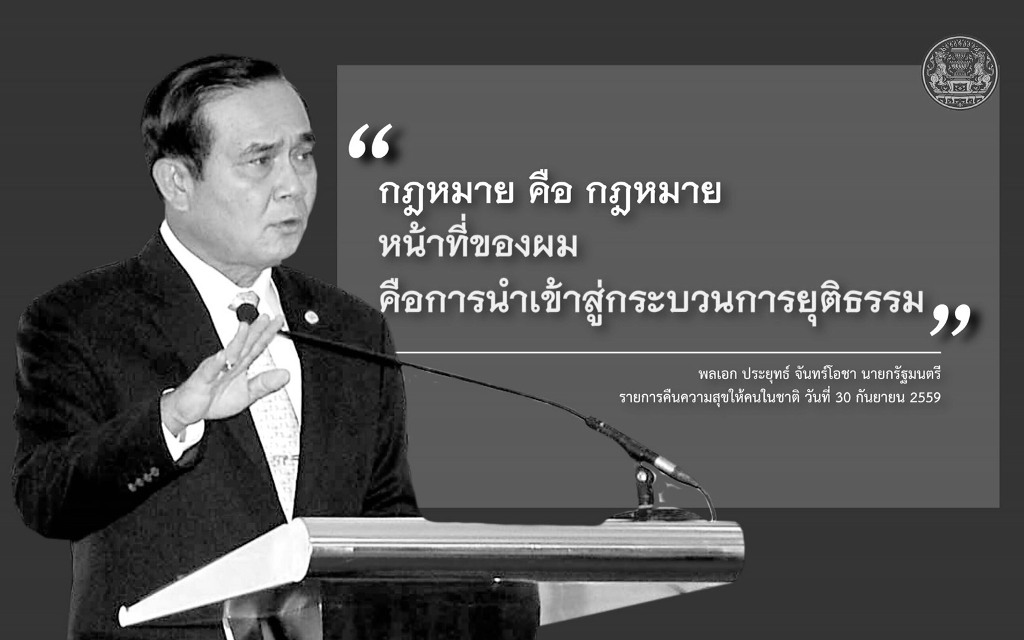 “
กฎหมาย คือ กฎหมาย
หน้าที่ของผม
คือการนำเข้าสู่กระบวนการยุติธรรม ”

พลเอก ประยุทธ์ จันทร์โอชา นายกรัฐมนตรี
รายการคืนความสุขให้คนในชาติ วันที่ 30 กันยายน 2559