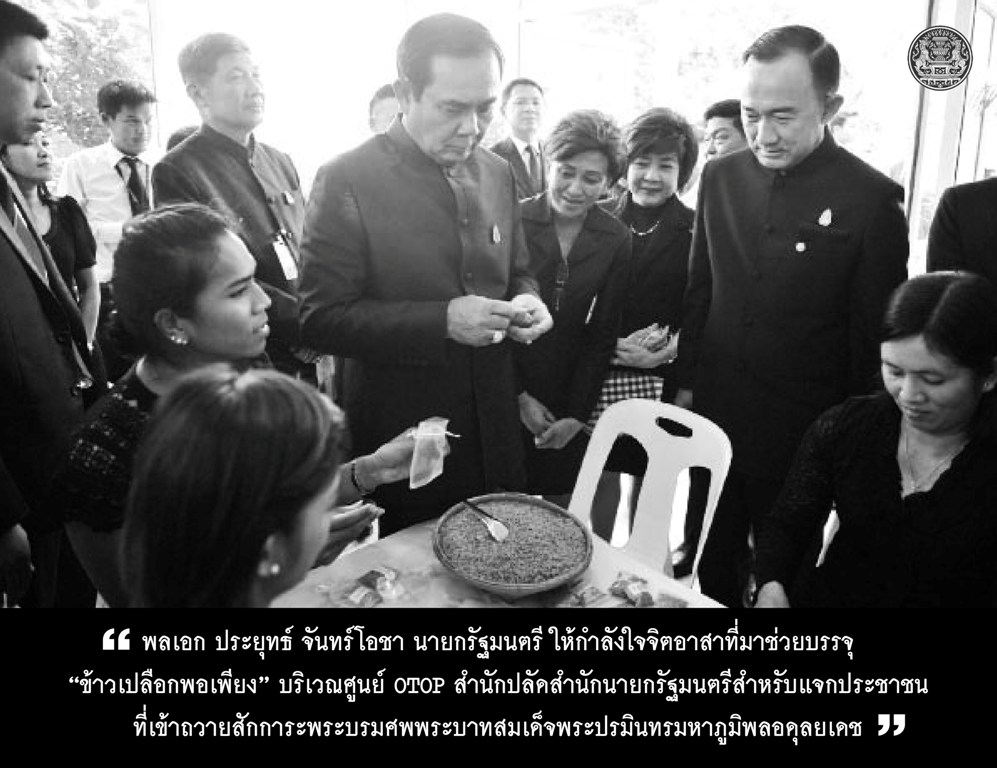 ❝ พลเอก ประยุทธ์ จันทร์โอชา นายกรัฐมนตรี ให้กำลังใจจิตอาสาที่มาช่วยบรรจุ "ข้าวเปลือกพอเพียง" บริเวณศูนย์ OTOP สำนักปลัดสำนักนายกรัฐมนตรีสำหรับแจกประชาชน ที่เข้าถวายสักการะพระบรมศพพระบาทสมเด็จพระปรมินทรมหาภูมิพลอดุลยเดช ❞