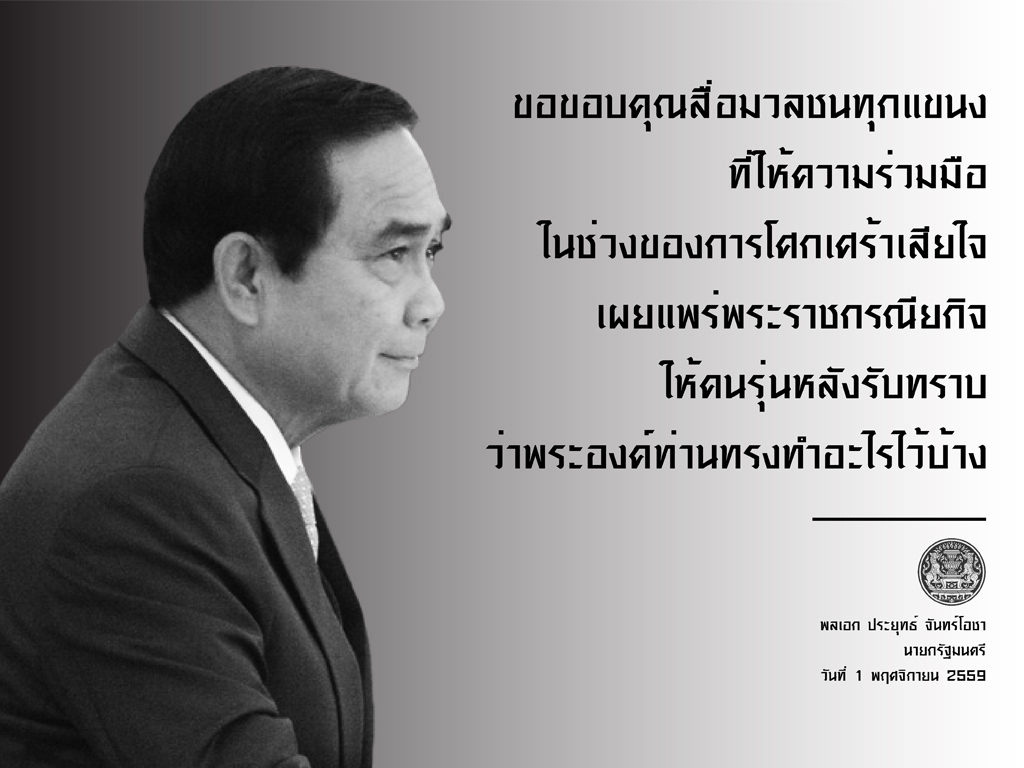 ขอขอบคุณสื่อมวลชนทุกแขนง
ที่ให้ความร่วมมือ
ในช่วงของการโศกเศร้าเสียใจ
เผยแพร่พระราชกรณียกิจ
ให้คนรุ่นหลังรับทราบ
ว่าพระองค์ท่านทรงทำอะไรไว้บ้าง

พลเอก ประยุทธ์ จันทร์โอชา
นายกรัฐมนตรี
วันที่ 1 พฤศจิกายน 2559