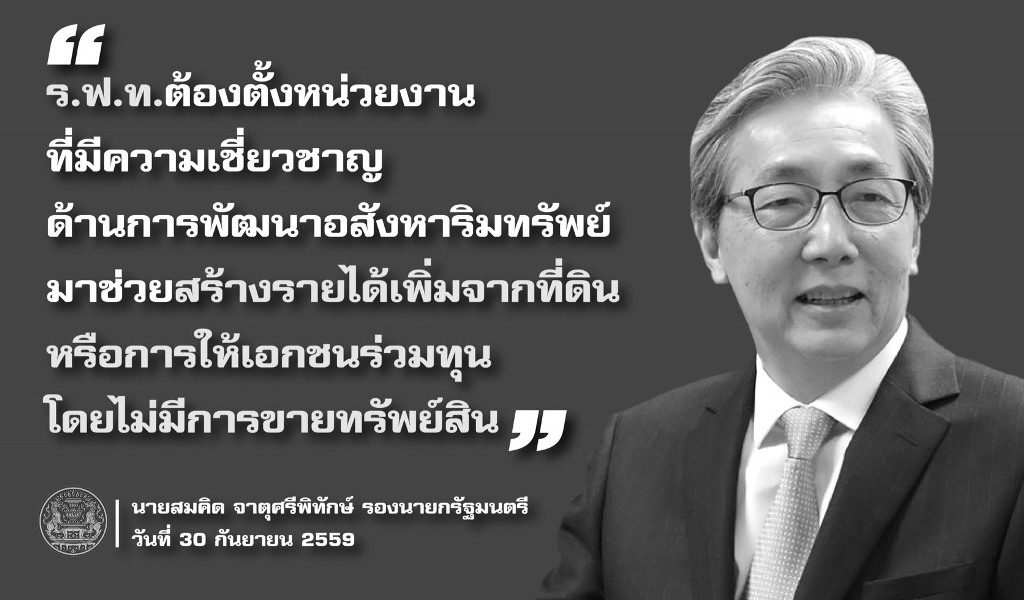 “
ร.ฟ.ท.ต้องตั้งหน่วยงาน
ที่มีความเชี่ยวชาญ
ด้านการพัฒนาอสังหาริมทรัพย์
มาช่วยสร้างรายได้เพิ่มจากที่ดิน
หรือการให้เอกชนร่วมทุน
โดยไม่มีการขายทรัพย์สิน ”

นายสมคิด จาตุศรีพิทักษ์ รองนายกรัฐมนตรี
วันที่ 30 กันยายน 2559