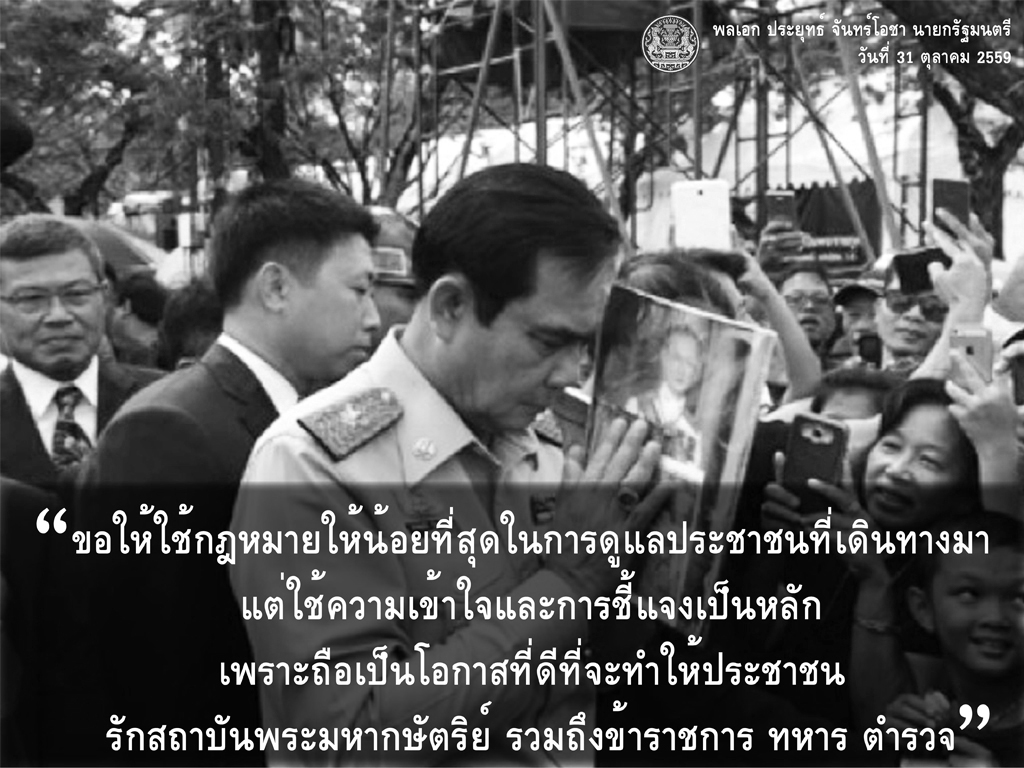 พลเอก ประยุทธ์ จันทร์โอชา นายกรัฐมนตรี
วันที่ 31 ตุลาคม 2559

“ขอให้ใช้กฎหมายให้น้อยที่สุดในการดูแลประชาชนที่เดินทางมา แต่ใช้ความเข้าใจและการชี้แจงเป็นหลัก เพราะถือเป็นโอกาสที่ดีที่จะทำให้ประชาชน รักสถาบันพระมหากษัตริย์ รวมถึงข้าราชการ ทหาร ตำรวจ”