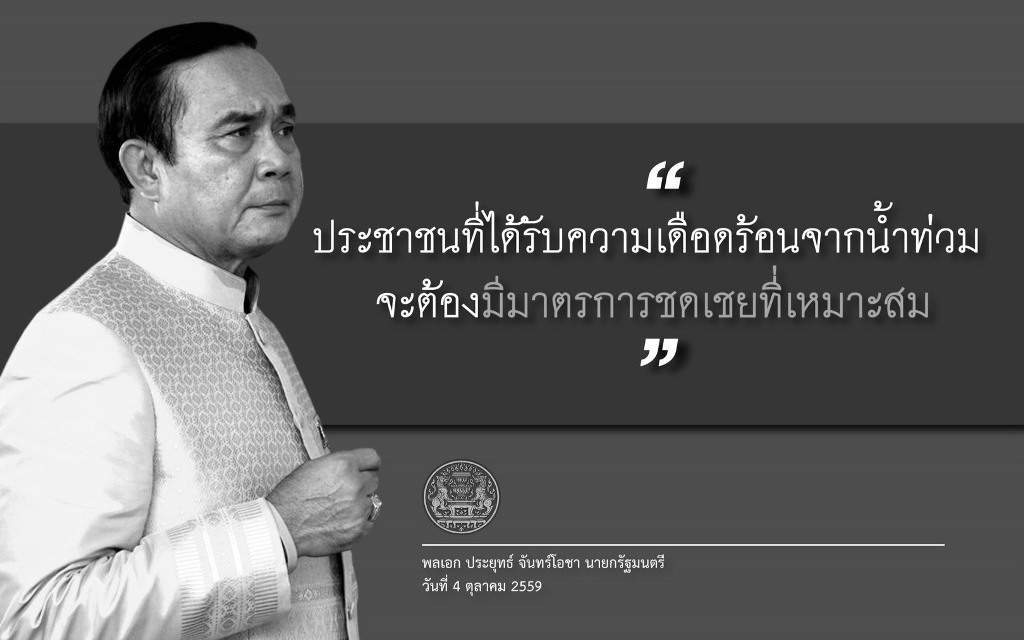 “
ประชาชนที่ได้รับความเดือดร้อนจากน้ำท่วม
จะต้องมีมาตรการชดเชยที่เหมาะสม
”

พลเอก ประยุทธ์ จันทร์โอชา นายกรัฐมนตรี
วันที่ 4 ตุลาคม 2559