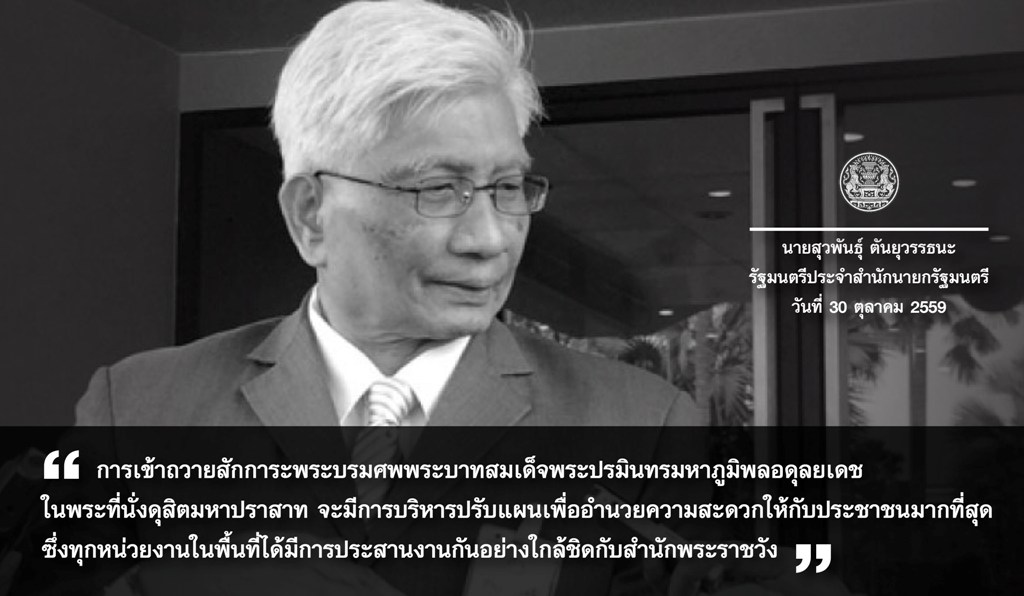 นายสุวพันธุ์ ตันยุวรรธนะ
รัฐมนตรีประจำสำนักนายกรัฐมนตรี
วันที่ 30 ตุลาคม 2559

“ การเข้าถวายสักการะพระบรมศพพระบาทสมเด็จพระปรมินทรมหาภูมิพลอดุลยเดช ในพระที่นั่งดุสิตมหาปราสาท จะมีการบริหารปรับแผนเพื่ออำนวยความสะดวกให้กับประชาชนมากที่สุด ซึ่งทุกหน่วยงานในพื้นที่ได้มีการประสานงานกันอย่างใกล้ชิดกับสำนักพระราชวัง ”