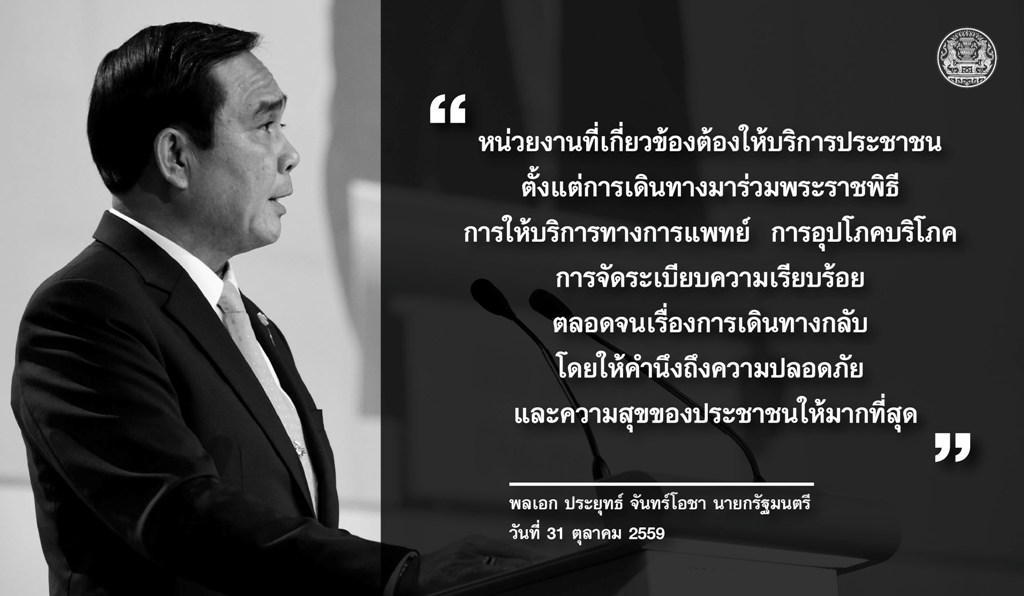 “

หน่วยงานที่เกี่ยวข้องต้องให้บริการประชาชน ตั้งแต่การเดินทางมาร่วมพระราชพิธี การให้บริการทางการแพทย์ การอุปโภคบริโภค การจัดระเบียบความเรียบร้อย ตลอดจนเรื่องการเดินทางกลับ โดยให้คำนึงถึงความปลอดภัย และความสุขของประชาชนให้มากที่สุด

”

พลเอก ประยุทธ์ จันทร์โอชา นายกรัฐมนตรี
วันที่ 31 ตุลาคม 2559