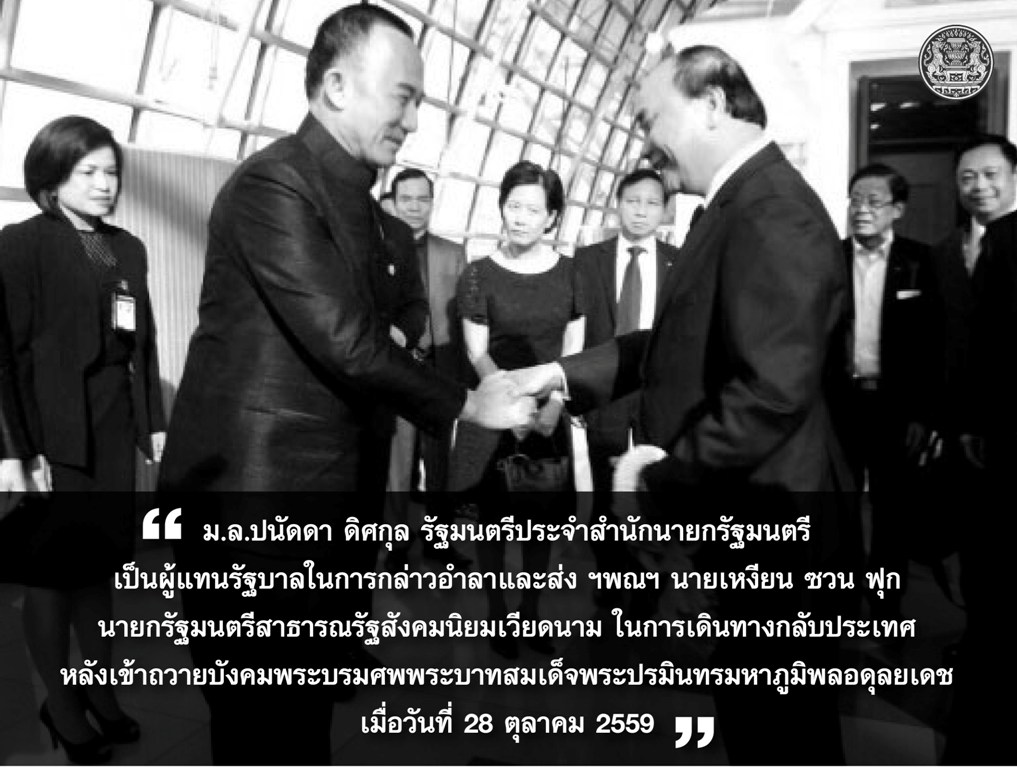 “ ม.ล.ปนัดดา ดิศกุล รัฐมนตรีประจำสำนักนายกรัฐมนตรี เป็นผู้แทนรัฐบาลในการกล่าวอำลาและส่ง ฯพณฯ นายเหงียน ซวน ฟุก นายกรัฐมนตรีสาธารณรัฐสังคมนิยมเวียดนาม ในการเดินทางกลับประเทศ หลังเข้าถวายบังคมพระบรมศพพระบาทสมเด็จพระปรมินทรมหาภูมิพลอดุลยเดช เมื่อวันที่ 28 ตุลาคม 2559 ”