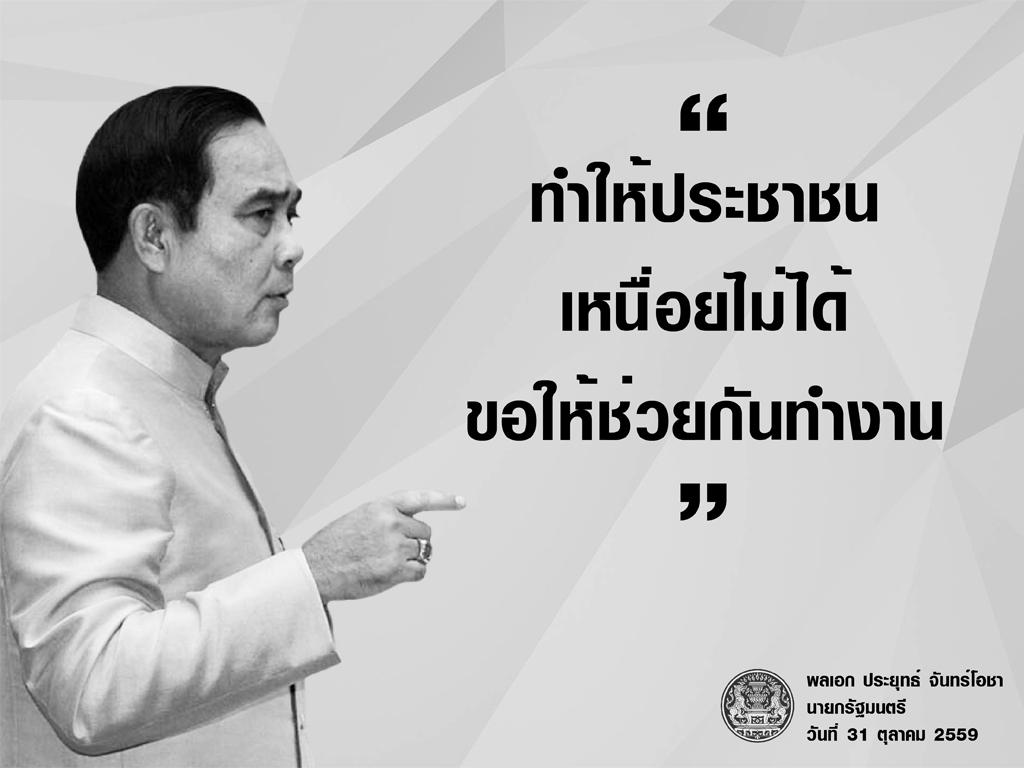 “
ทำให้ประชาชน
เหนื่อยไม่ได้
ขอให้ช่วยกันทำงาน
”

พลเอก ประยุทธ์ จันทร์โอชา
นายกรัฐมนตรี
วันที่ 31 ตุลาคม 2559