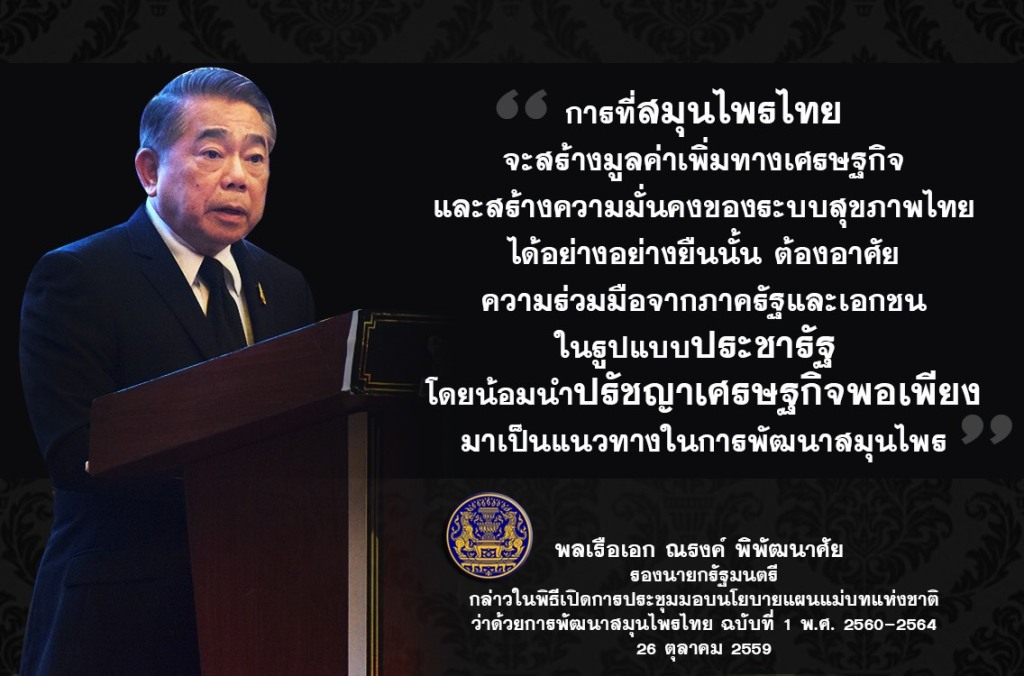 “ การที่สมุนไพรไทย
จะสร้างมูลค่าเพิ่มทางเศรษฐกิจ
และสร้างความมั่นคงของระบบสุขภาพไทย
ได้อย่างอย่างยืนนั้น ต้องอาศัย
ความร่วมมือจากภาครัฐและเอกชน
ในรูปแบบประชารัฐ
โดยน้อมนำปรัชญาเศรษฐกิจพอเพียง
มาเป็นแนวทางในการพัฒนาสมุนไพร ”

พลเรือเอก ณรงค์ พิพัฒนาศัย
รองนายกรัฐมนตรี
กล่าวในพิธีเปิดการประชุมมอบนโยบายแผนแม่บทแห่งชาติ
ว่าด้วยการพัฒนาสมุนไพรไทย ฉบับที่ 1 พ.ศ. 2560-2564
26 ตุลาคม 2559