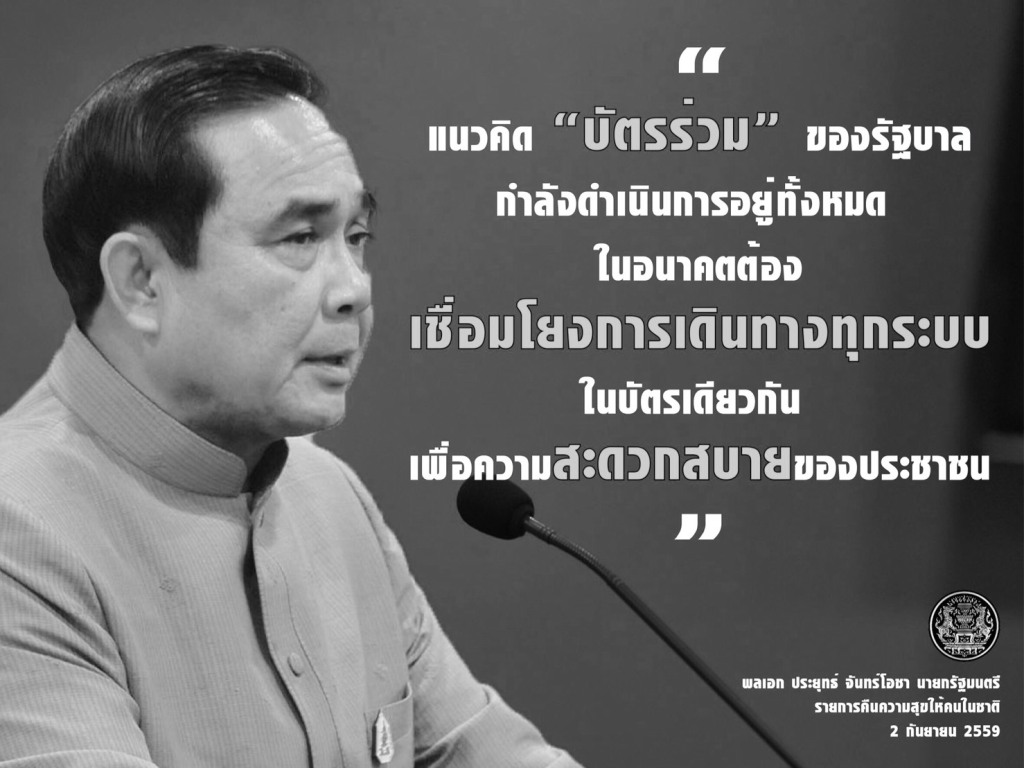 "

แนวคิด "บัตรร่วม" ของรัฐบาล
กำลังดำเนินการอยู่ทั้งหมด
ในอนาคตต้อง
เชื่อมโยงการเดินทางทุกระบบ
ในบัตรเดียวกัน
เพื่อความสะดวกสบายของประชาชน

"

พลเอก ประยุทธ์ จันทร์โอชา นายกรัฐมนตรี
รายการคืนความสุขให้คนในชาติ
2 กันยายน 2559