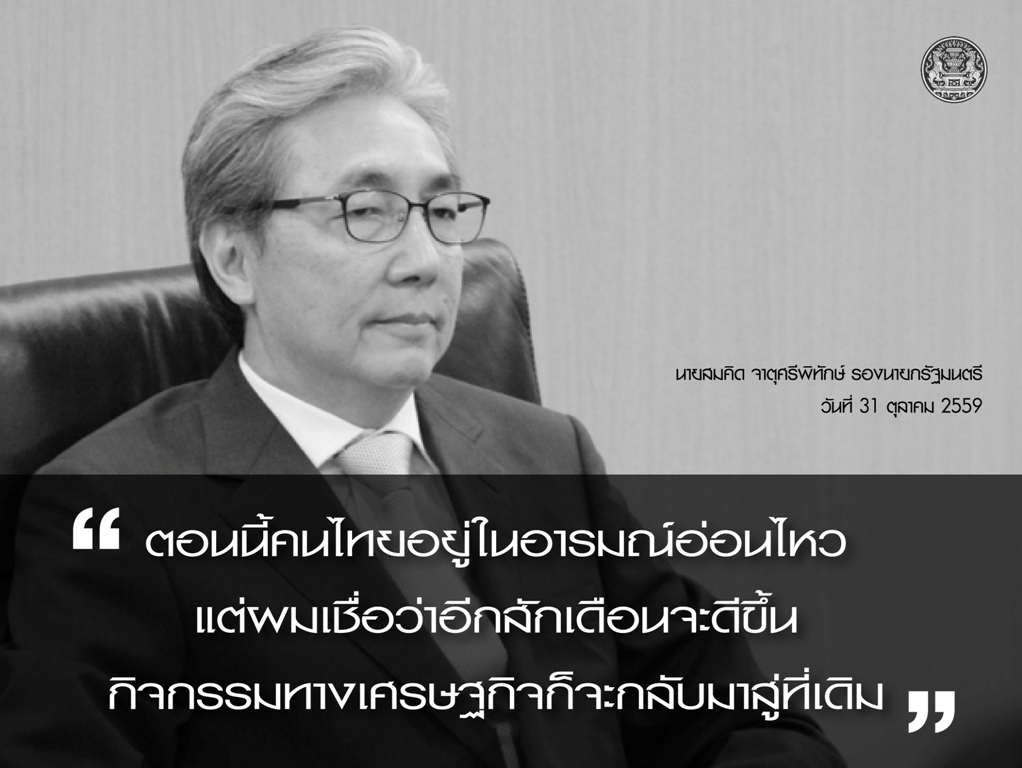 นายสมคิด จาตุศรีพิทักษ์ รองนายกรัฐมนตรี
วันที่ 31 ตุลาคม 2559

“ ตอนนี้คนไทยอยู่ในอารมณ์อ่อนไหว แต่ผมเชื่อว่าอีกสักเดือนจะดีขึ้น กิจกรรมทางเศรษฐกิจก็จะกลับมาสู่ที่เดิม ”