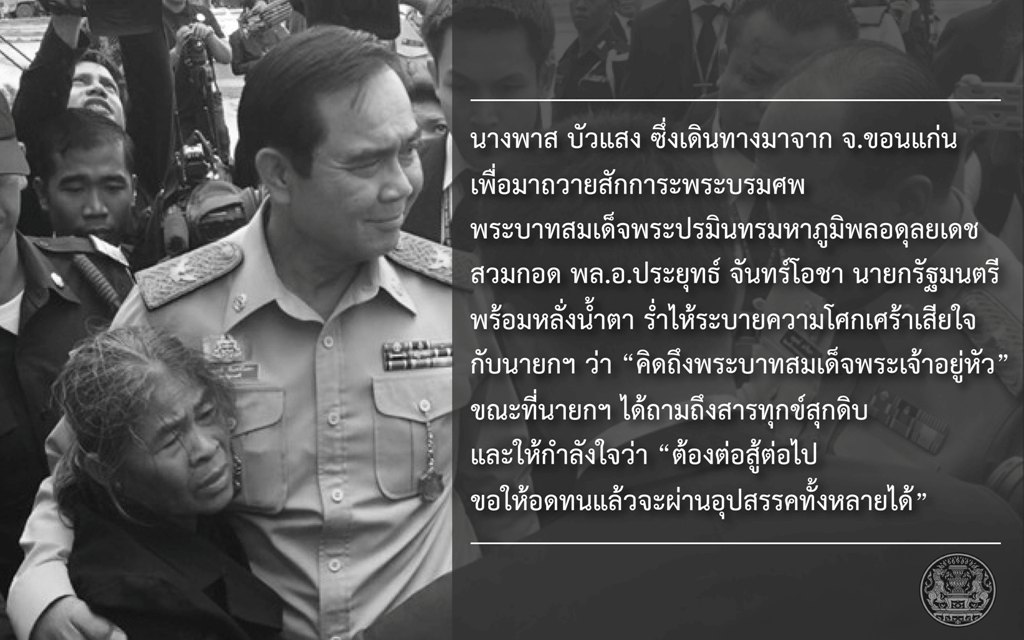 นางพาส บัวแสง ซึ่งเดินทางมาจาก จ.ขอนแก่น เพื่อมาถวายสักการะพระบรมศพ พระบาทสมเด็จพระปรมินทรมหาภูมิพลอดุลยเดช สวมกอด พล.อ.ประยุทธ์ จันทร์โอชา นายกรัฐมนตรี พร้อมหลั่งน้ำตา ร่ำไห้ระบายความโศกเศร้าเสียใจ กับนายกฯ ว่า “คิดถึงพระบาทสมเด็จพระเจ้าอยู่หัว” ขณะที่นายกฯ ได้ถามถึงสารทุกข์สุกดิบ และให้กำลังใจว่า “ต้องต่อสู้ต่อไป ขอให้อดทนแล้วจะผ่านอุปสรรคทั้งหลายได้”