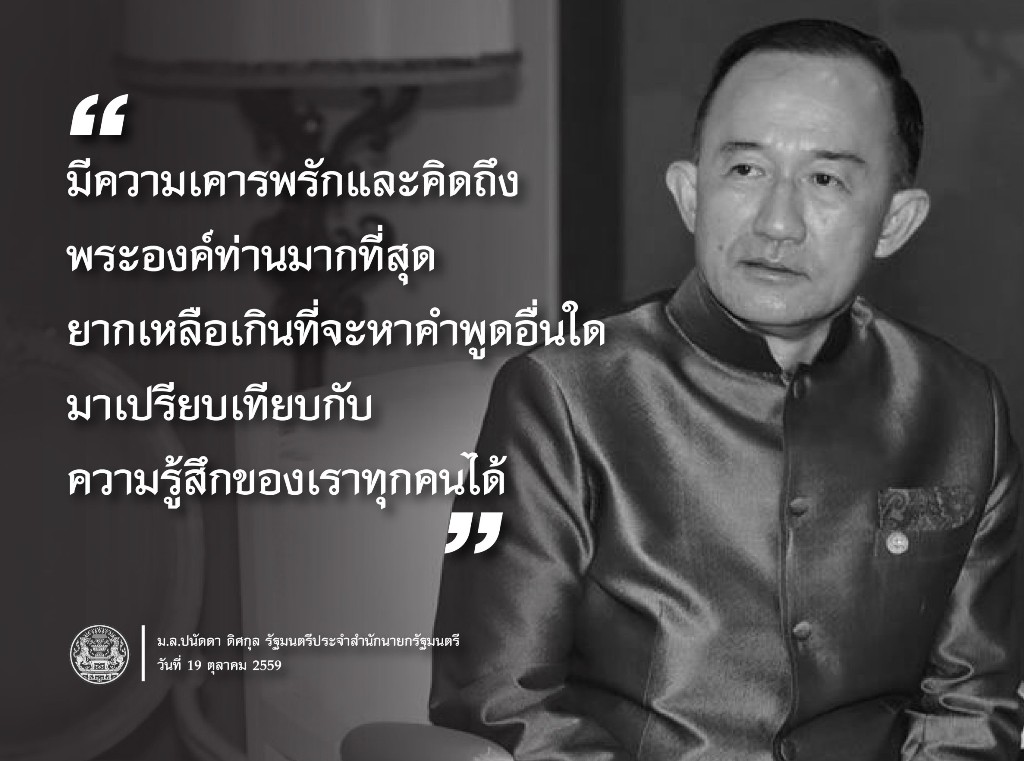 “
มีความเคารพรักและคิดถึง
พระองค์ท่านมากที่สุด
ยากเหลือเกินที่จะหาคำพูดอื่นใด
มาเปรียบเทียบกับ
ความรู้สึกของเราทุกคนได้
”

ม.ล.ปนัดดา ดิศกุล รัฐมนตรีประจำสำนักนายกรัฐมนตรี
วันที่ 19 ตุลาคม 2559