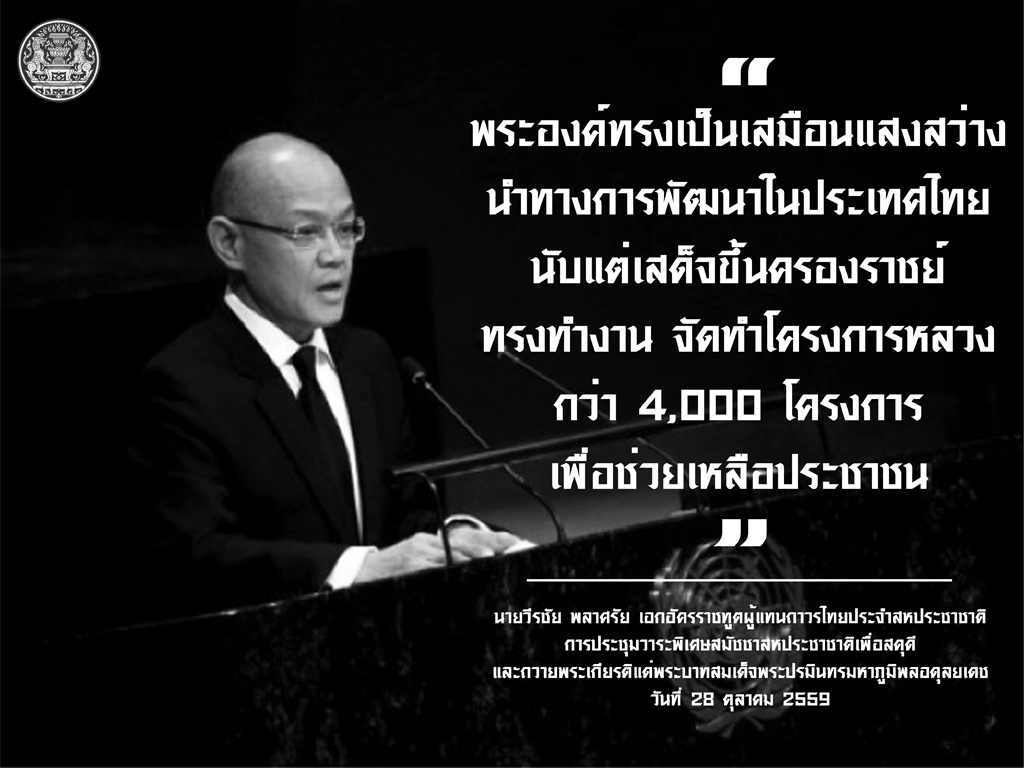 "

พระองค์ทรงเป็นเสมือนแสงสว่าง นำทางการพัฒนาในประเทศไทย นับแต่เสด็จขึ้นครองราชย์ ทรงทำงาน จัดทำโครงการหลวง กว่า 4,000 โครงการ เพื่อช่วยเหลือประชาชน

"

นายวีรชัย พลาศรัย เอกอัครราชทูตผู้แทนถาวรไทยประจำสหประชาชาติ การประชุมวาระพิเศษสมัชชาสหประชาชาติเพื่อสดุดี และถวายพระเกียรติแด่พระบาทสมเด็จพระปรมินทรมหาภูมิพลอดุลยเดช วันที่ 28 ตุลาคม 2559