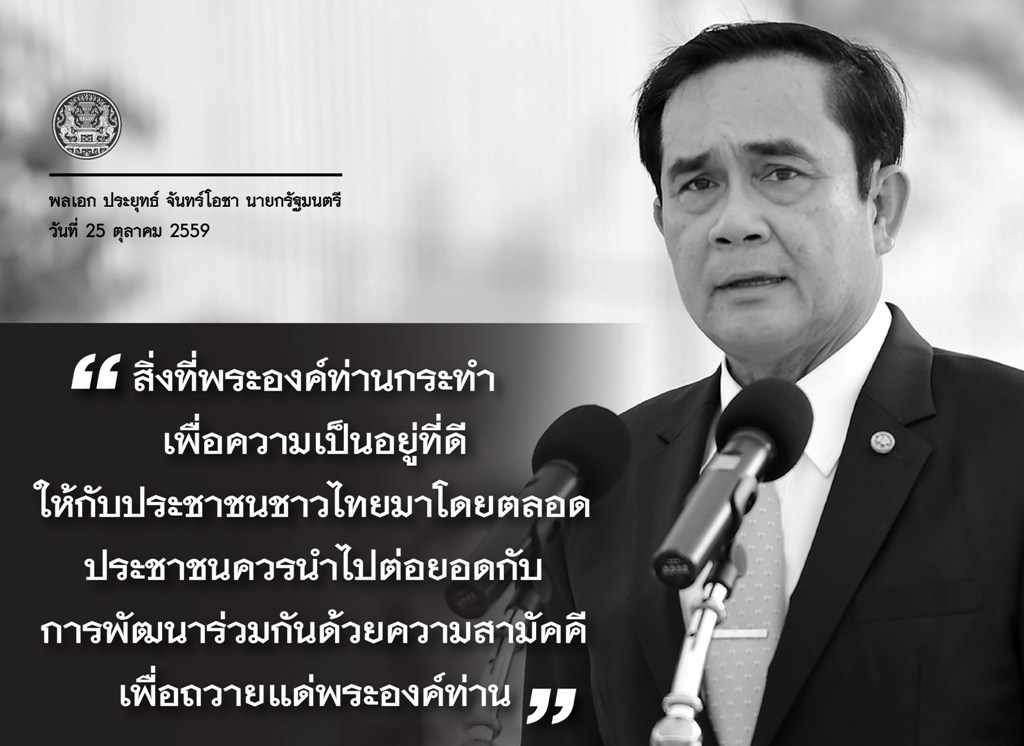 พลเอก ประยุทธ์ จันทร์โอชา นายกรัฐมนตรี
วันที่ 25 ตุลาคม 2559

“ สิ่งที่พระองค์ท่านกระทำ
เพื่อความเป็นอยู่ที่ดี
ให้กับประชาชนชาวไทยมาโดยตลอด
ประชาชนควรนำไปต่อยอดกับ
การพัฒนาร่วมกันด้วยความสามัคคี
เพื่อถวายแด่พระองค์ท่าน ”