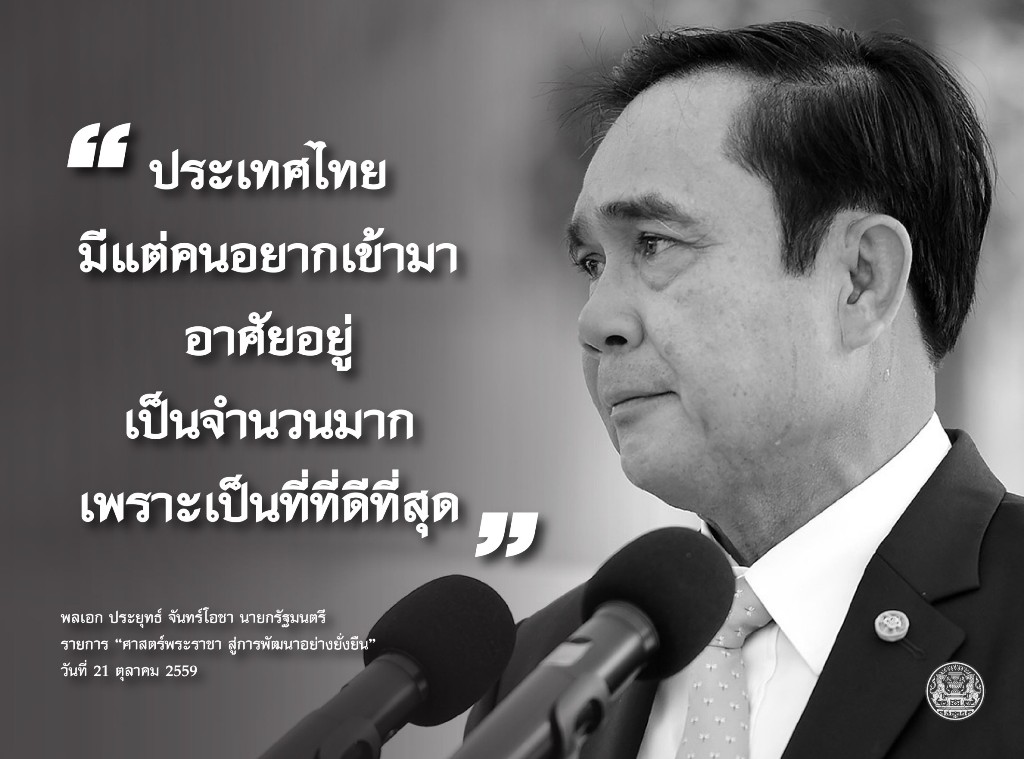 “ ประเทศไทย
มีแต่คนอยากเข้ามา
อาศัยอยู่
เป็นจำนวนมาก
เพราะเป็นที่ที่ดีที่สุด ”

พลเอก ประยุทธ์ จันทร์โอชา นายกรัฐมนตรี
รายการ “ศาสตร์พระราชา สู่การพัฒนาอย่างยั่งยืน”
วันที่ 21 ตุลาคม 2559