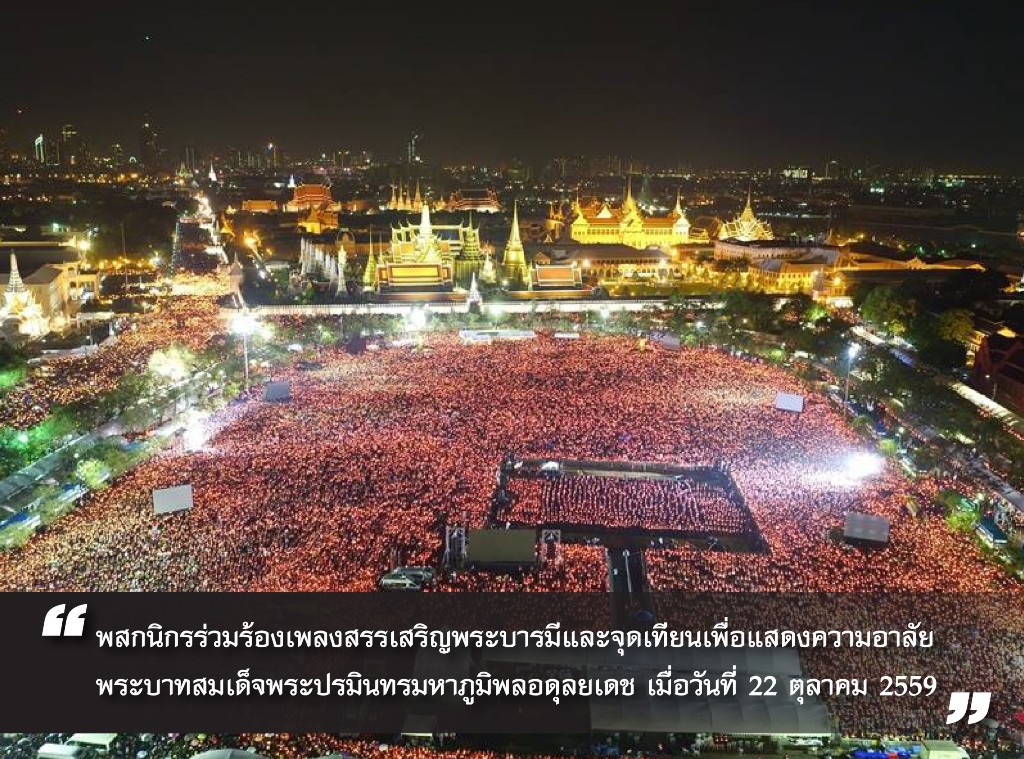 “ พสกนิกรร่วมร้องเพลงสรรเสริญพระบารมีและจุดเทียนเพื่อแสดงความอาลัย พระบาทสมเด็จพระปรมินทรมหาภูมิพลอดุลยเดช เมื่อวันที่ 22 ตุลาคม 2559 ”