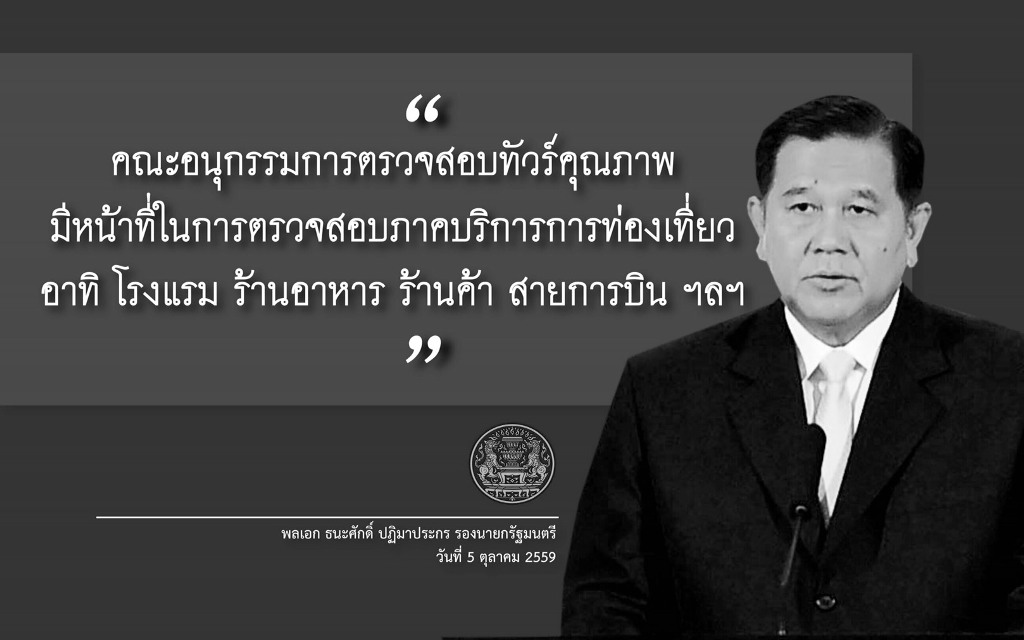 “
คณะอนุกรรมการตรวจสอบทัวร์คุณภาพ
มีหน้าที่ในการตรวจสอบภาคบริการการท่องเที่ยว
อาทิ โรงแรม ร้านอาหาร ร้านค้า สายการบิน ฯลฯ
”

พลเอก ธนะศักดิ์ ปฏิมาประกร รองนายกรัฐมนตรี
วันที่ 5 ตุลาคม 2559