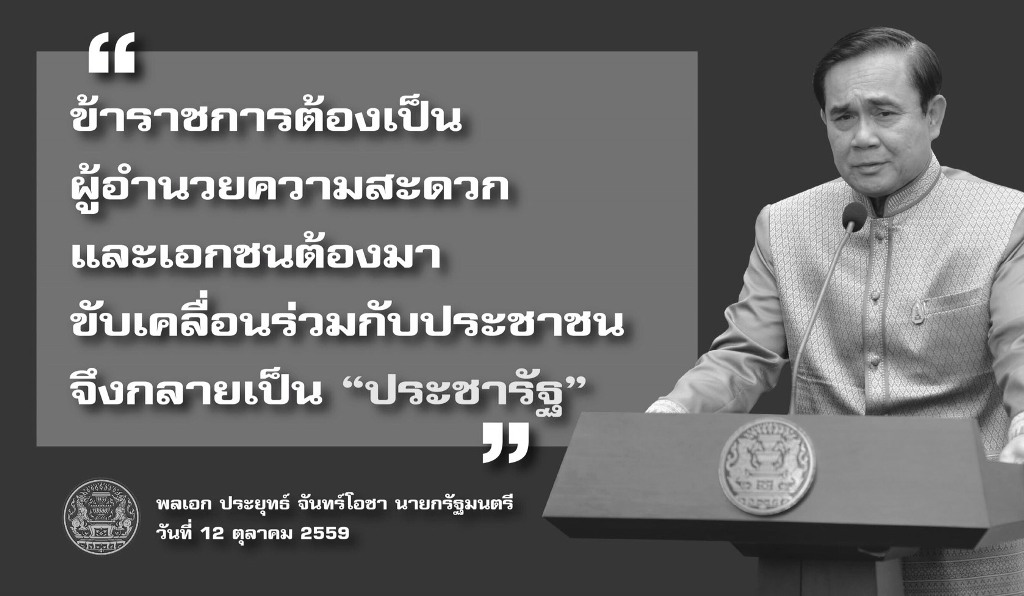 “

ข้าราชการต้องเป็น
ผู้อำนวยความสะดวก
และเอกชนต้องมา
ขับเคลื่อนร่วมกับประชาชน
จึงกลายเป็น “ประชารัฐ”

”

พลเอก ประยุทธ์ จันทร์โอชา นายกรัฐมนตรี
วันที่ 12 ตุลาคม 2559